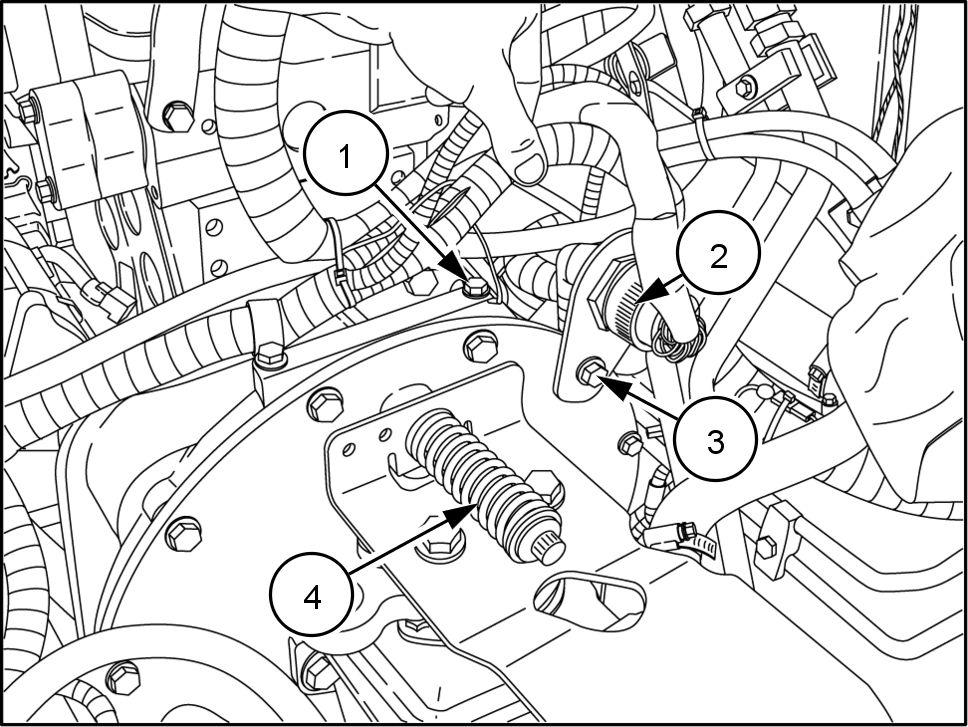 1
2
3
4