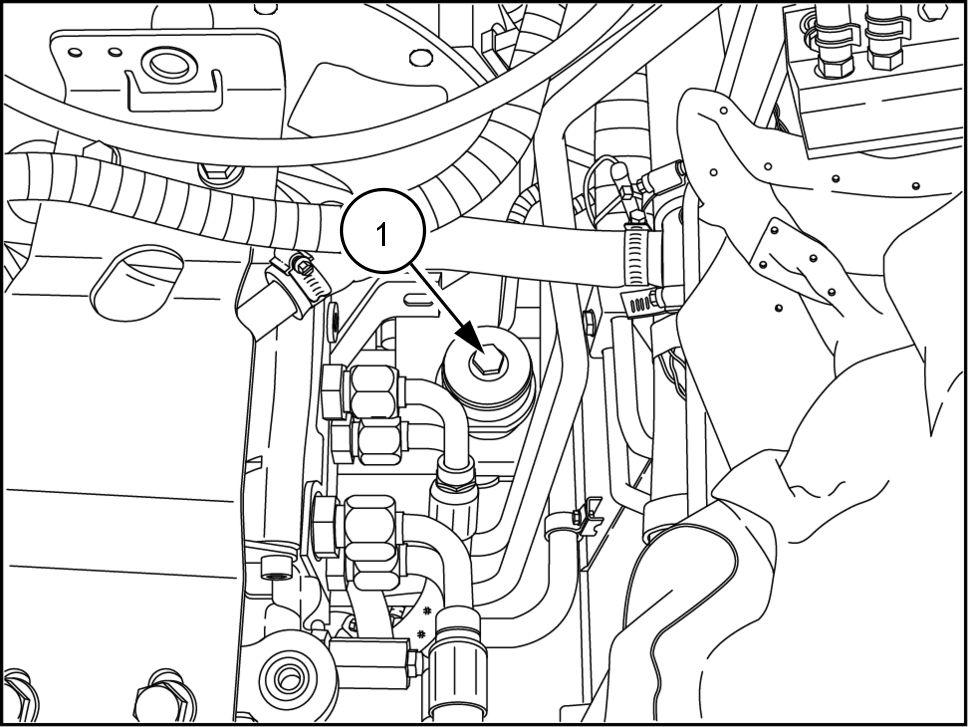 1