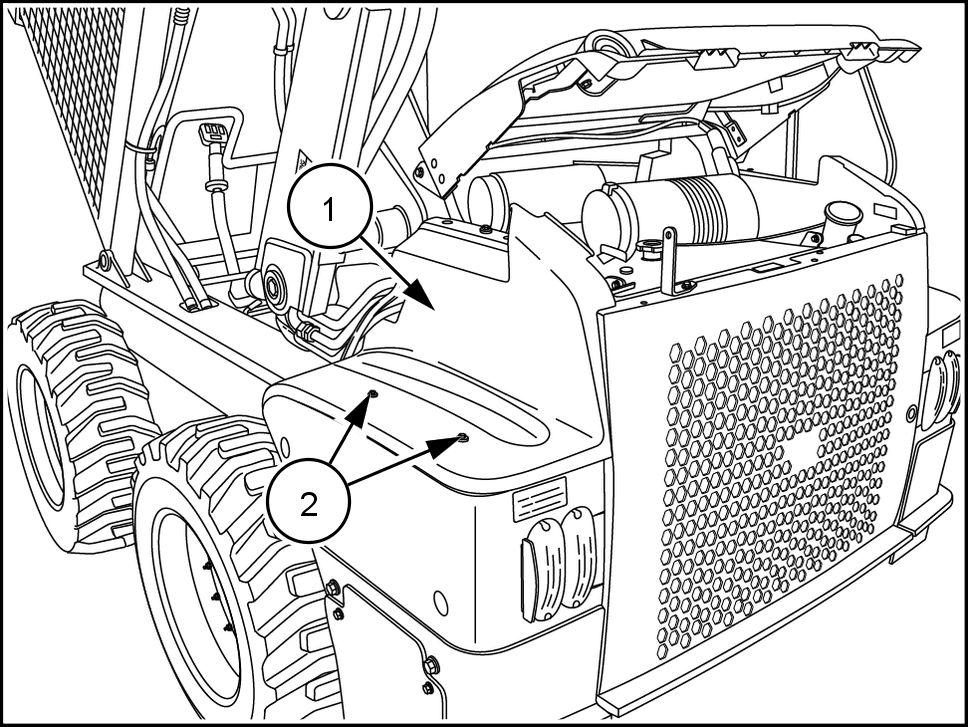 1

2