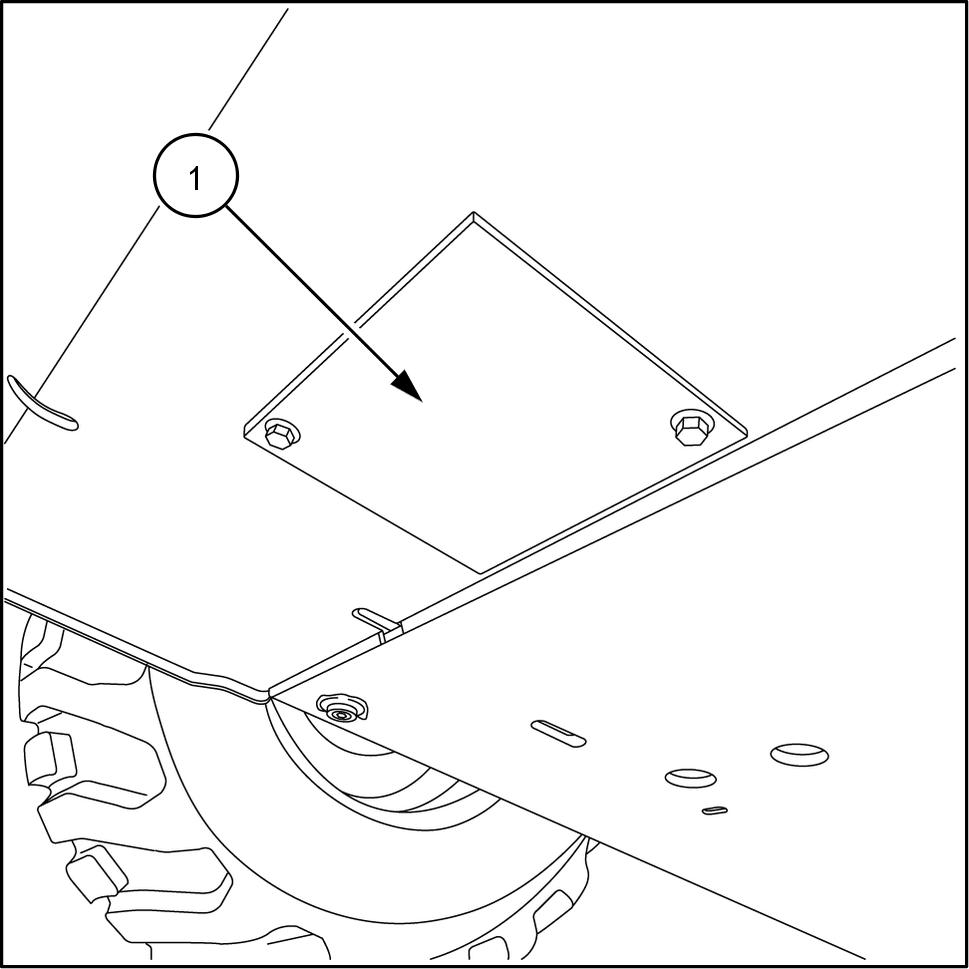 1