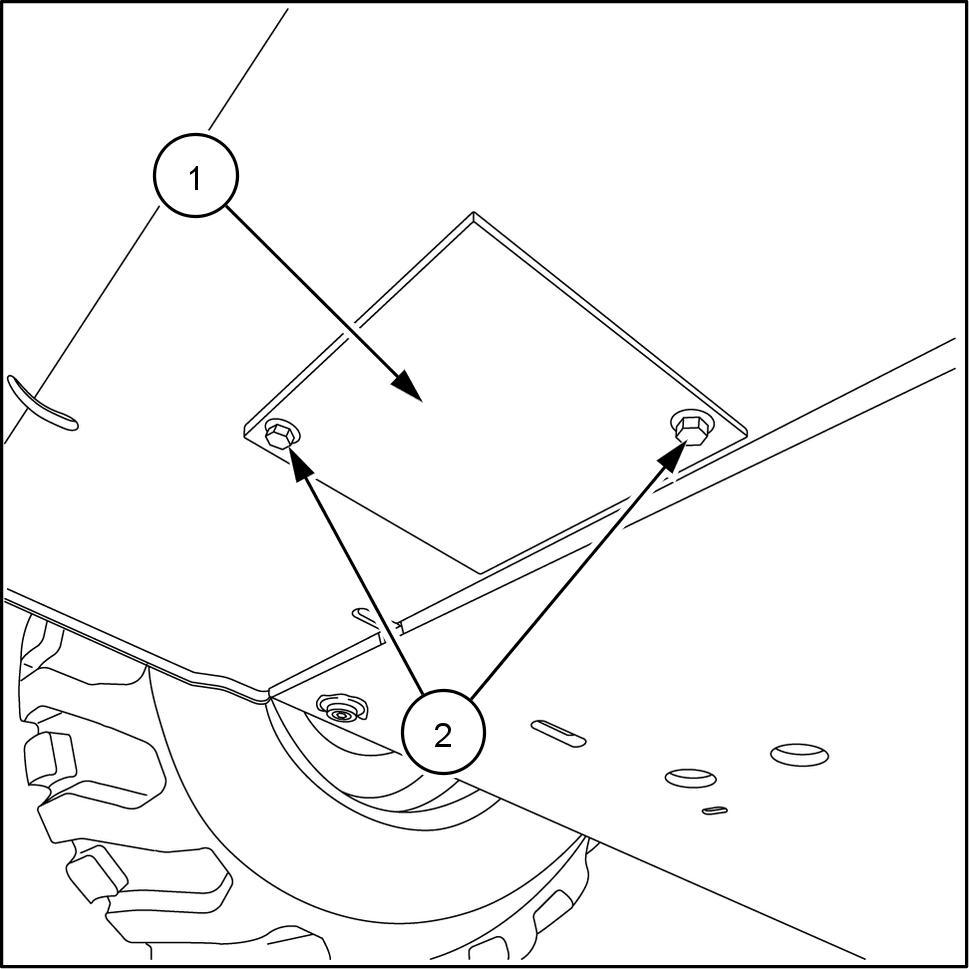 1

2