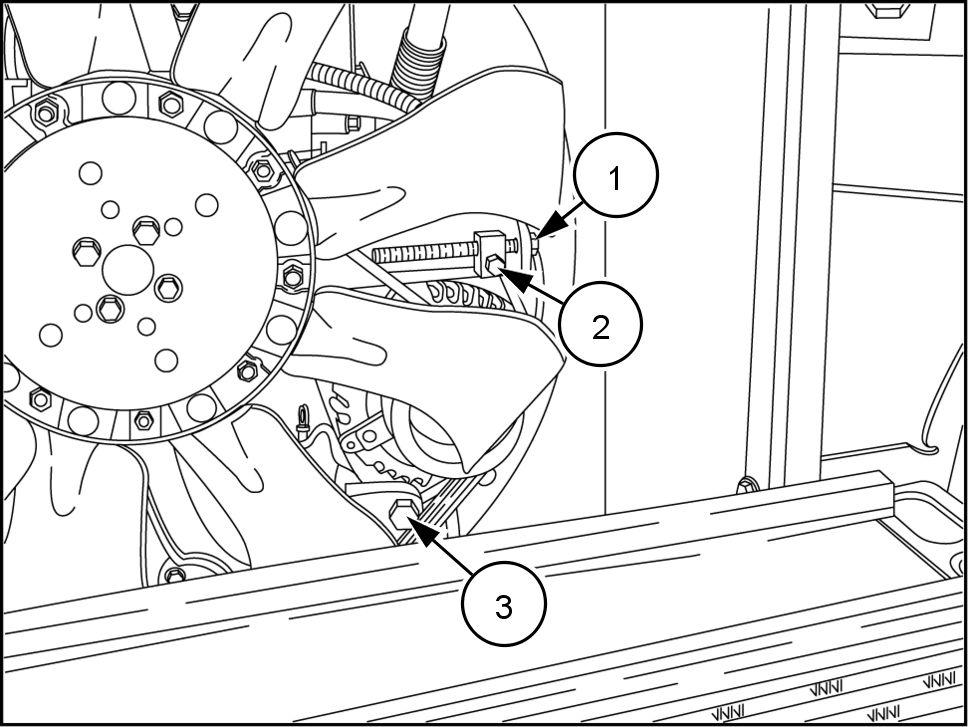 1
2
3