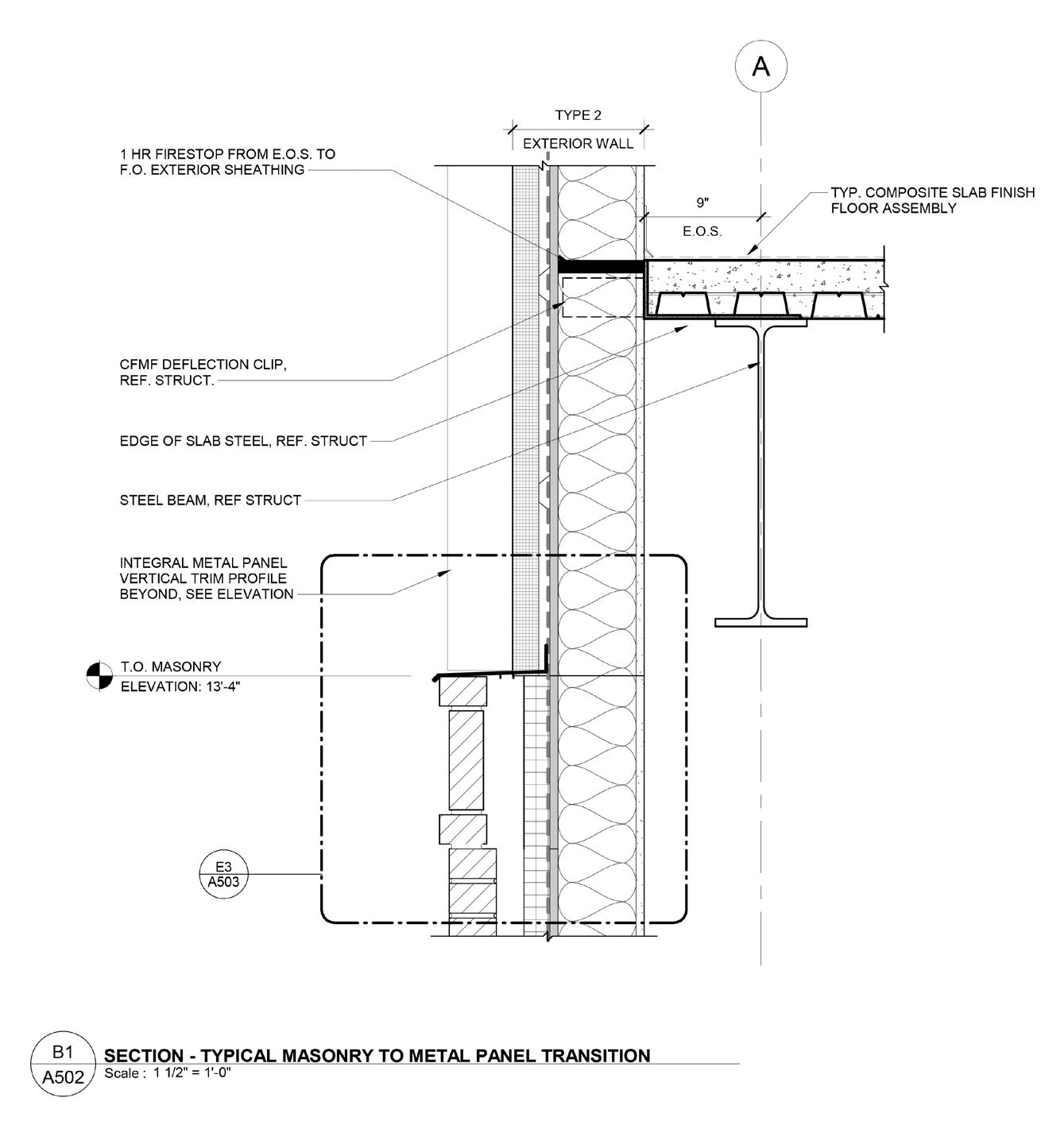 A

TYPE 2

EXTERIOR WALL

1 HR FIRESTOP FROM E.O.S. TO F.O. EXTERIOR SHEATHING

9"

E.O.S.

TYP. COMPOSITE SLAB FINISH FLOOR ASSEMBLY

CFMF DEFLECTION CLIP, REF. STRUCT.

EDGE OF SLAB STEEL, REF. STRUCT

STEEL BEAM, REF STRUCT

INTEGRAL METAL PANEL VERTICAL TRIM PROFILE BEYOND, SEE ELEVATION

T.O. MASONRY
ELEVATION: 13'-4"

E3
A503

B1
A502

SECTION - TYPICAL MASONRY TO METAL PANEL TRANSITION
Scale : 1 1/2" = 1'-0"