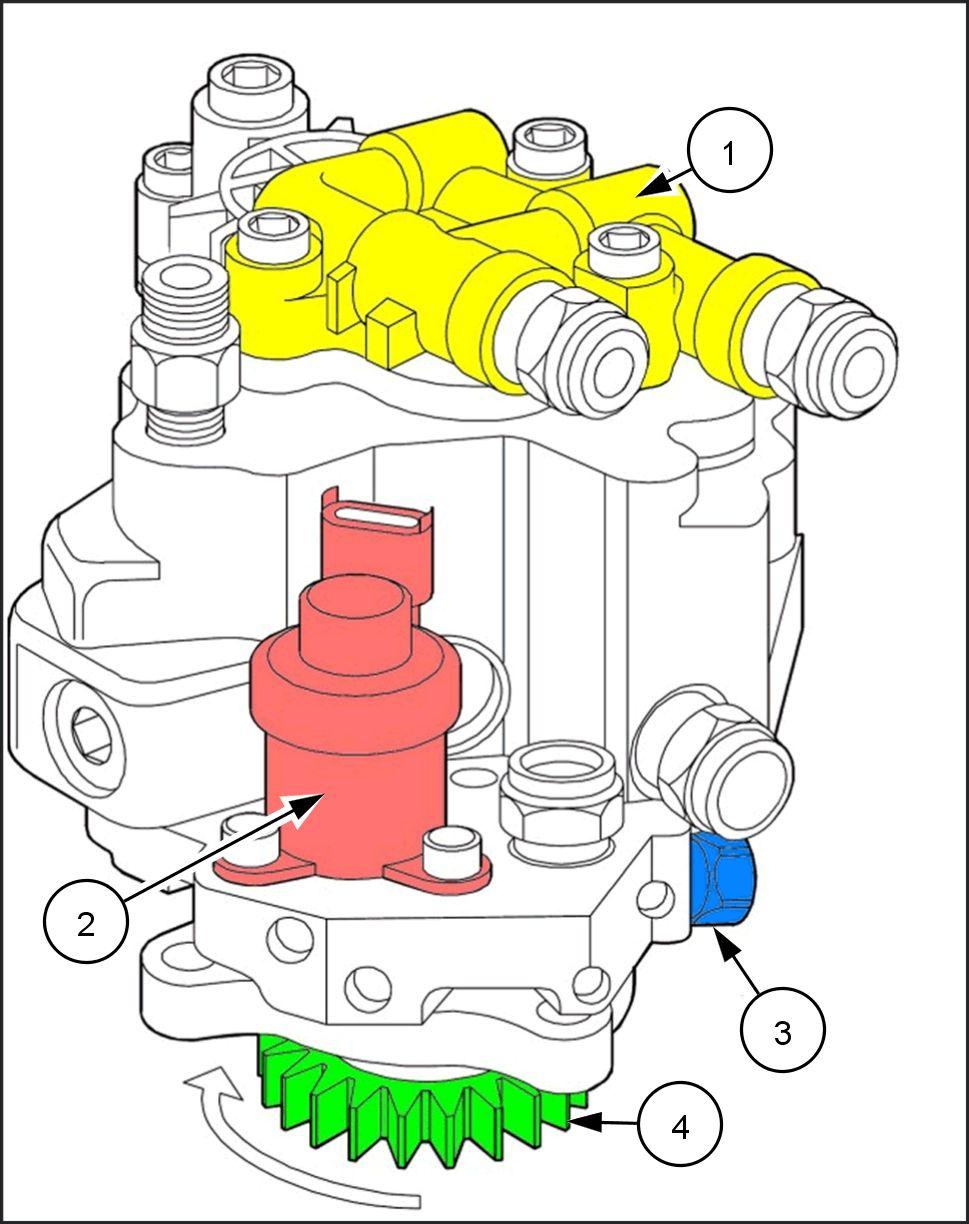 1
2
3
4