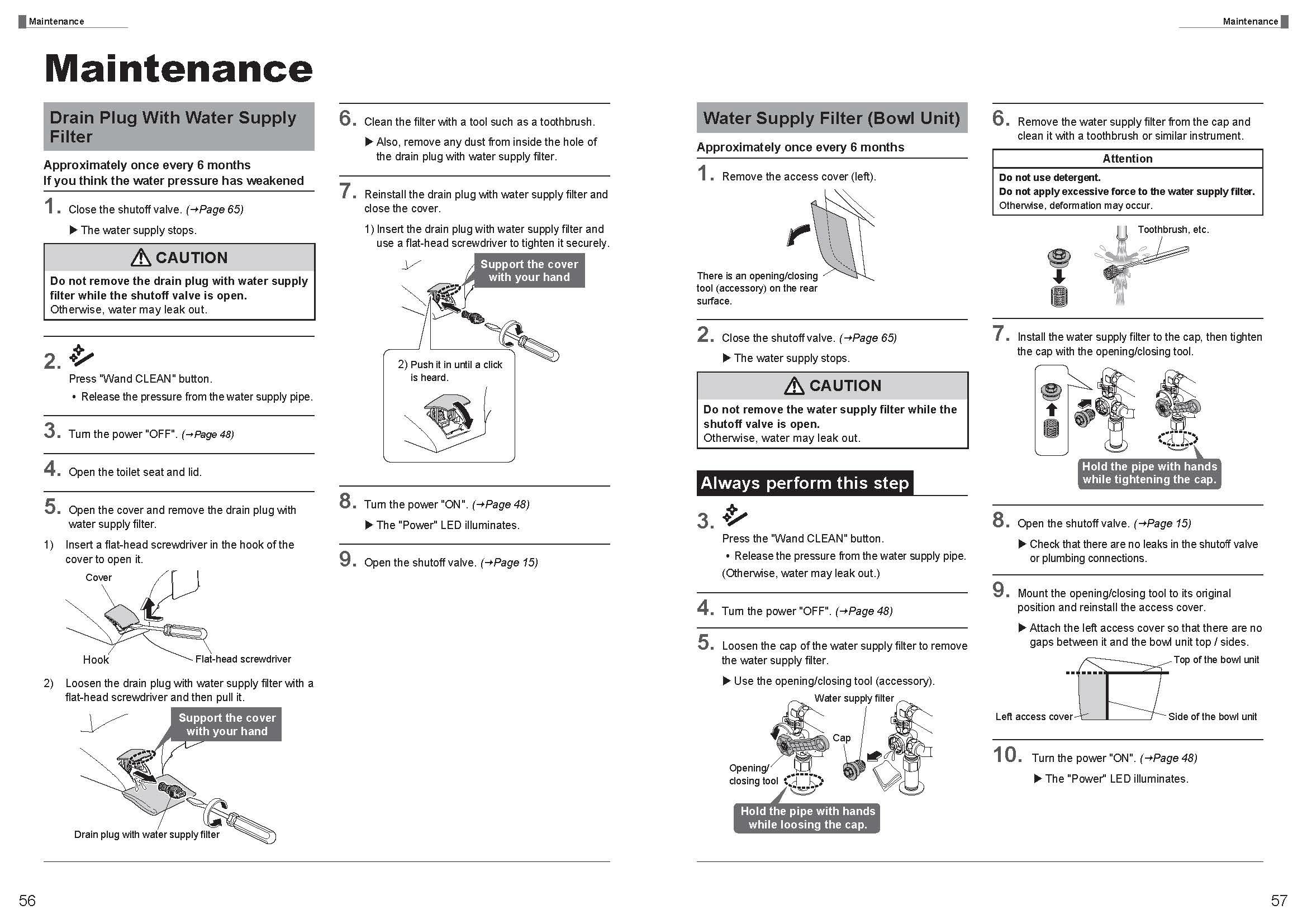 Maintenance

Maintenance

Drain Plug With Water Supply Filter

Approximately once every 6 months
If you think the water pressure has weakened

1. Close the shutoff valve. (→Page 65)

▶ The water supply stops.

⚠ CAUTION

Do not remove the drain plug with water supply filter while the shutoff valve is open.
Otherwise, water may leak out.

2. Press "Wand CLEAN" button.

• Release the pressure from the water supply pipe.

3. Turn the power "OFF". (→Page 48)

4. Open the toilet seat and lid.

5. Open the cover and remove the drain plug with water supply filter.

1) Insert a flat-head screwdriver in the hook of the cover to open it.

Cover

Hook

Flat-head screwdriver

2) Loosen the drain plug with water supply filter with a flat-head screwdriver and then pull it.

Support the cover with your hand

Drain plug with water supply filter

6. Clean the filter with a tool such as a toothbrush.

▶ Also, remove any dust from inside the hole of the drain plug with water supply filter.

7. Reinstall the drain plug with water supply filter and close the cover.

1) Insert the drain plug with water supply filter and use a flat-head screwdriver to tighten it securely.

Support the cover with your hand

2) Push it in until a click is heard.

8. Turn the power "ON". (→Page 48)

▶ The "Power" LED illuminates.

9. Open the shutoff valve. (→Page 15)

56

Maintenance

Water Supply Filter (Bowl Unit)

Approximately once every 6 months

1. Remove the access cover (left).

There is an opening/closing tool (accessory) on the rear surface.

2. Close the shutoff valve. (→Page 65)

▶ The water supply stops.

⚠ CAUTION

Do not remove the water supply filter while the shutoff valve is open.
Otherwise, water may leak out.

Always perform this step

3. Press the "Wand CLEAN" button.

• Release the pressure from the water supply pipe.
(Otherwise, water may leak out.)

4. Turn the power "OFF". (→Page 48)

5. Loosen the cap of the water supply filter to remove the water supply filter.

▶ Use the opening/closing tool (accessory).

Water supply filter

Cap

Opening/closing tool

Hold the pipe with hands while loosing the cap.

6. Remove the water supply filter from the cap and clean it with a toothbrush or similar instrument.

Attention

Do not use detergent.
Do not apply excessive force to the water supply filter.
Otherwise, deformation may occur.

Toothbrush, etc.

7. Install the water supply filter to the cap, then tighten the cap with the opening/closing tool.

Hold the pipe with hands while tightening the cap.

8. Open the shutoff valve. (→Page 15)

▶ Check that there are no leaks in the shutoff valve or plumbing connections.

9. Mount the opening/closing tool to its original position and reinstall the access cover.

▶ Attach the left access cover so that there are no gaps between it and the bowl unit top / sides.

Top of the bowl unit

Left access cover

Side of the bowl unit

10. Turn the power "ON". (→Page 48)

▶ The "Power" LED illuminates.

57