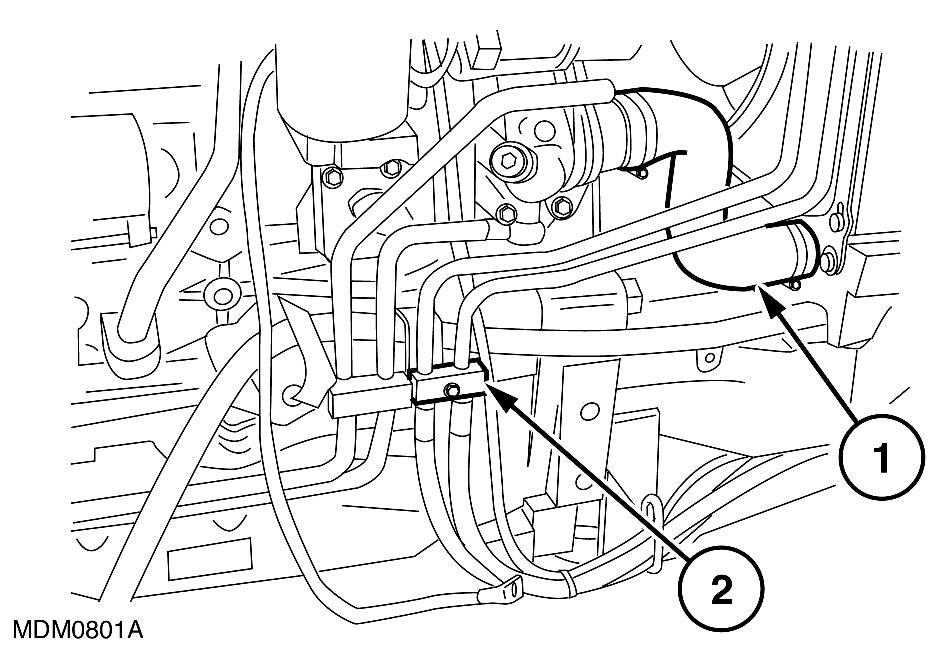 1

2

MDM0801A