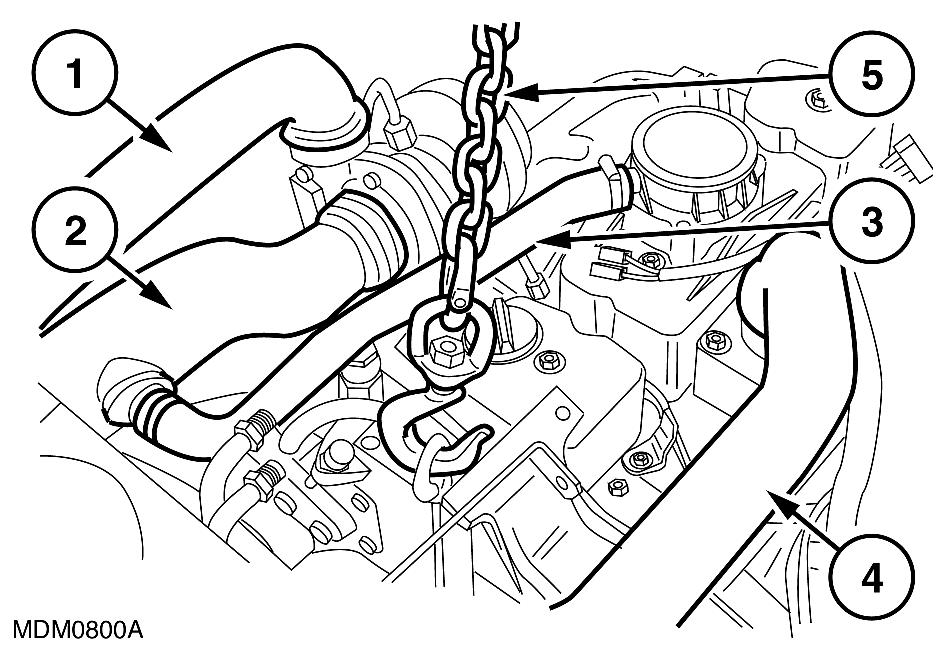 1
2
5
3
4
MDM0800A