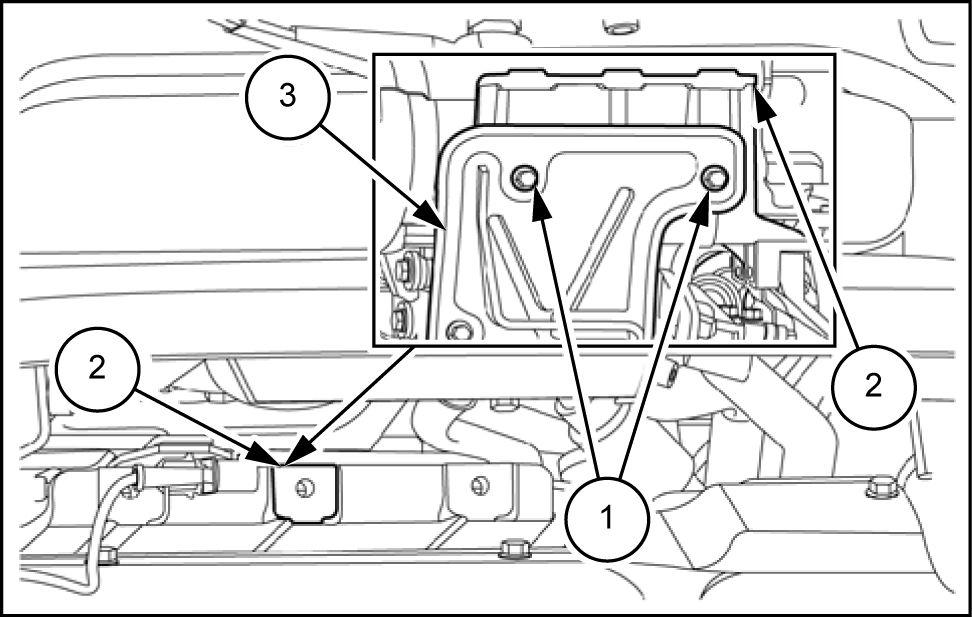 3
2
2
1