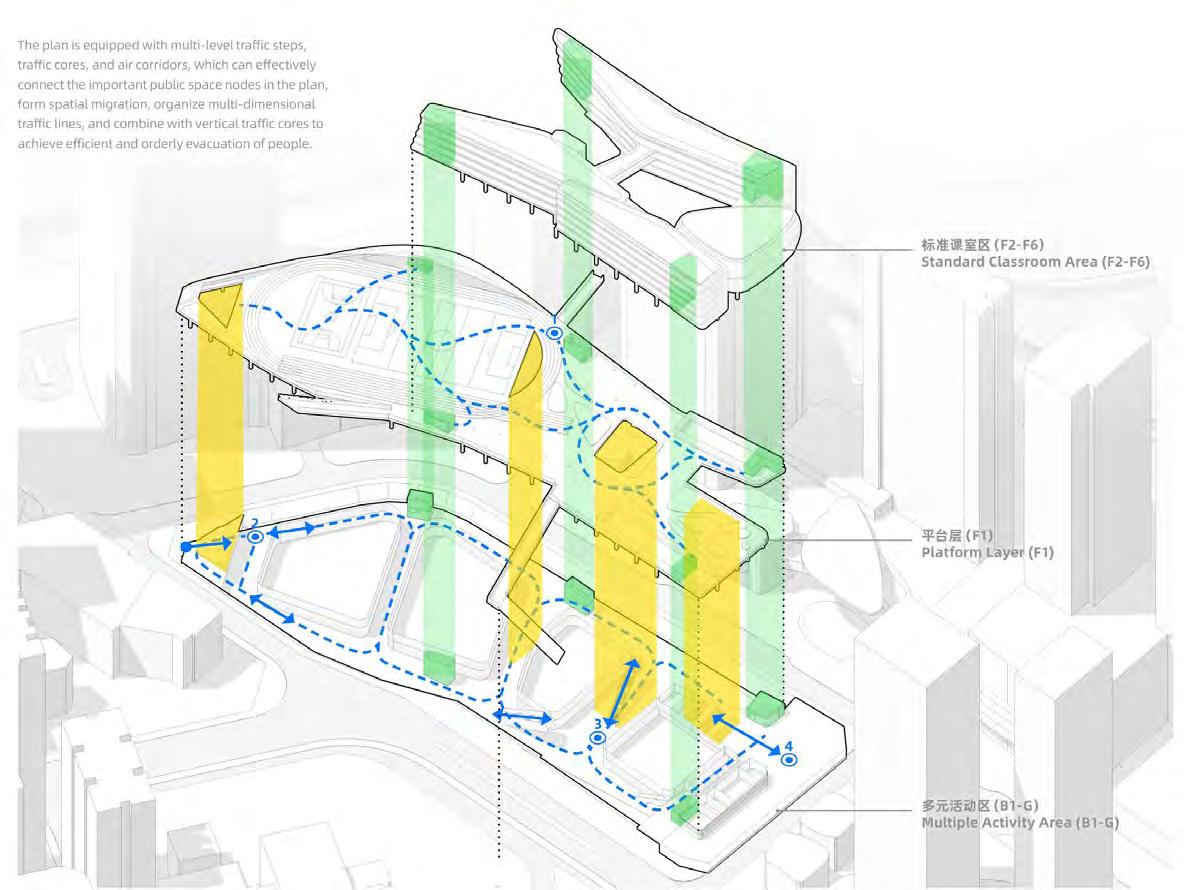 The plan is equipped with multi-level traffic steps, traffic cores, and air corridors, which can effectively connect the important public space nodes in the plan, form spatial migration, organize multi-dimensional traffic lines, and combine with vertical traffic cores to achieve efficient and orderly evacuation of people.

标准课室区 (F2-F6)
Standard Classroom Area (F2-F6)

平台层 (F1)
Platform Layer (F1)

多元活动区 (B1-G)
Multiple Activity Area (B1-G)

2

3

4