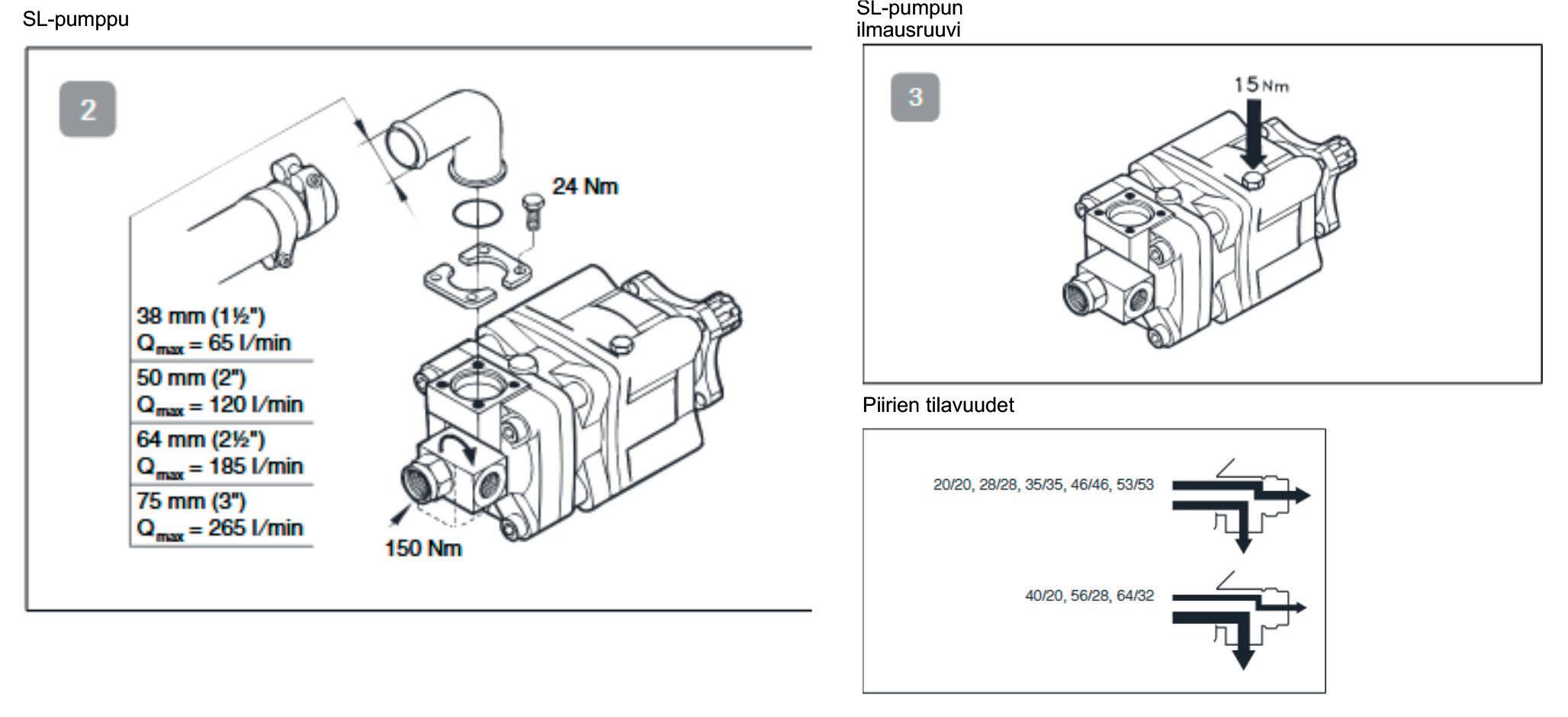 SL-pumppu

2

24 Nm

38 mm (1½")
$Q_{max}$ = 65 l/min

50 mm (2")
$Q_{max}$ = 120 l/min

64 mm (2½")
$Q_{max}$ = 185 l/min

75 mm (3")
$Q_{max}$ = 265 l/min

150 Nm

SL-pumpun ilmausruuvi

3

15 Nm

Piirien tilavuudet

20/20, 28/28, 35/35, 46/46, 53/53

40/20, 56/28, 64/32