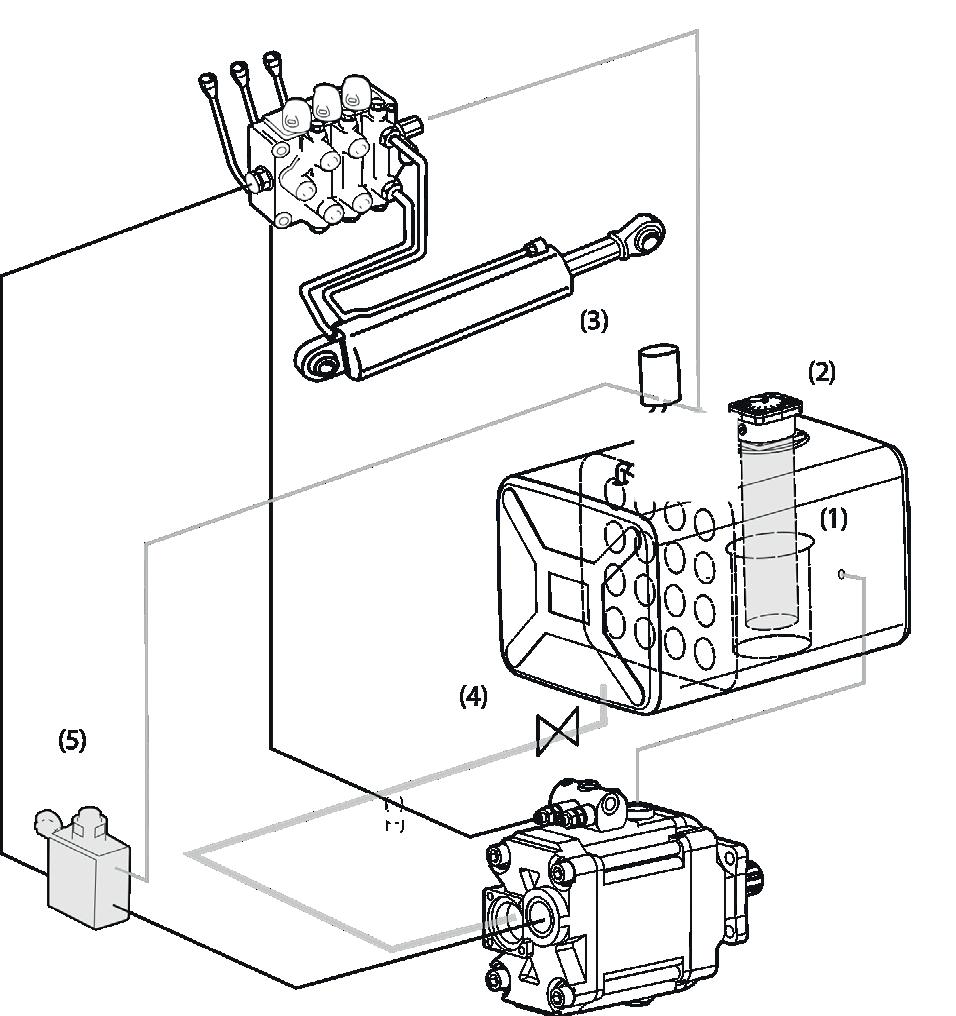 (3)
(2)
(1)
(4)
(5)