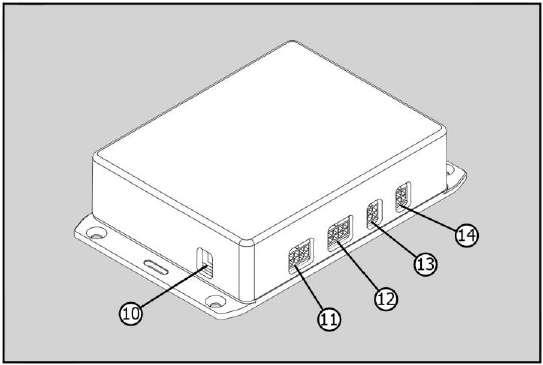 10
11
12
13
14