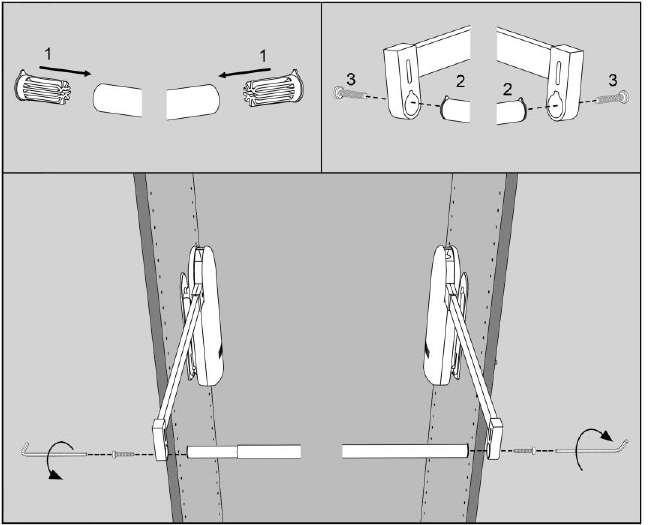 1
1
3
2
2
3