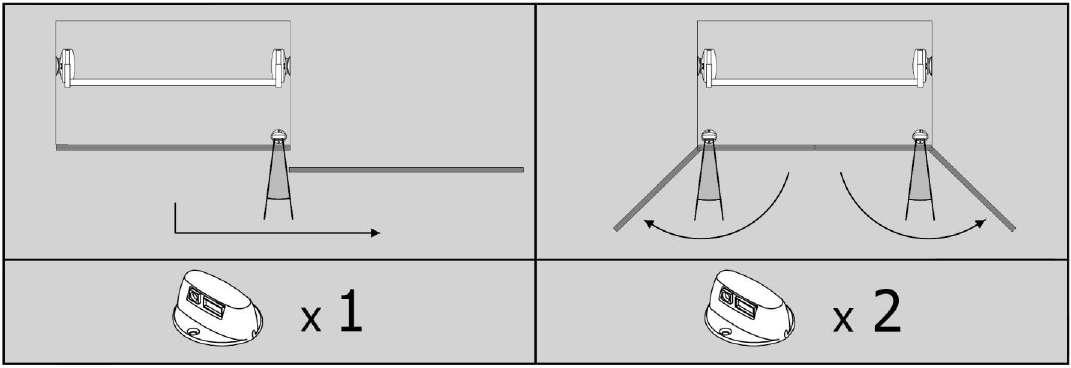 x 1

x 2