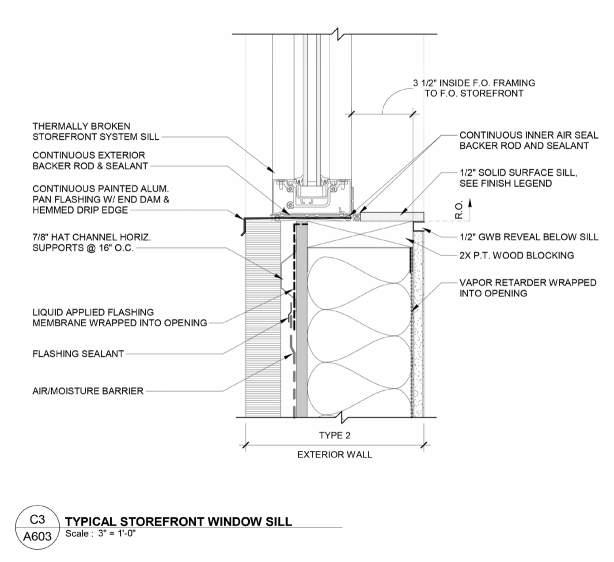 3 1/2" INSIDE F.O. FRAMING TO F.O. STOREFRONT

THERMALLY BROKEN STOREFRONT SYSTEM SILL

CONTINUOUS EXTERIOR BACKER ROD & SEALANT

CONTINUOUS PAINTED ALUM. PAN FLASHING W/ END DAM & HEMMED DRIP EDGE

7/8" HAT CHANNEL HORIZ. SUPPORTS @ 16" O.C.

LIQUID APPLIED FLASHING MEMBRANE WRAPPED INTO OPENING

FLASHING SEALANT

AIR/MOISTURE BARRIER

CONTINUOUS INNER AIR SEAL BACKER ROD AND SEALANT

1/2" SOLID SURFACE SILL, SEE FINISH LEGEND

R.O.

1/2" GWB REVEAL BELOW SILL

2X P.T. WOOD BLOCKING

VAPOR RETARDER WRAPPED INTO OPENING

TYPE 2

EXTERIOR WALL

C3
A603

TYPICAL STOREFRONT WINDOW SILL
Scale : 3" = 1'-0"