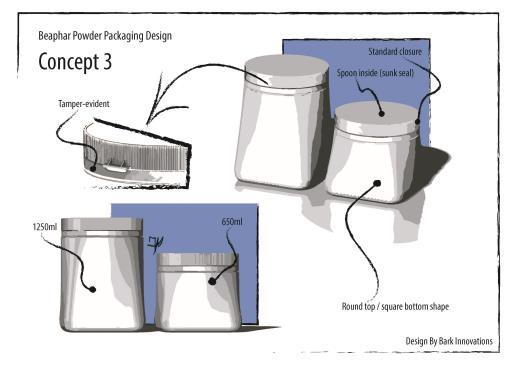 Beaphar Powder Packaging Design

Concept 3

Standard closure

Spoon inside (sunk seal)

Tamper-evident

1250ml

650ml

Round top / square bottom shape

Design By Bark Innovations