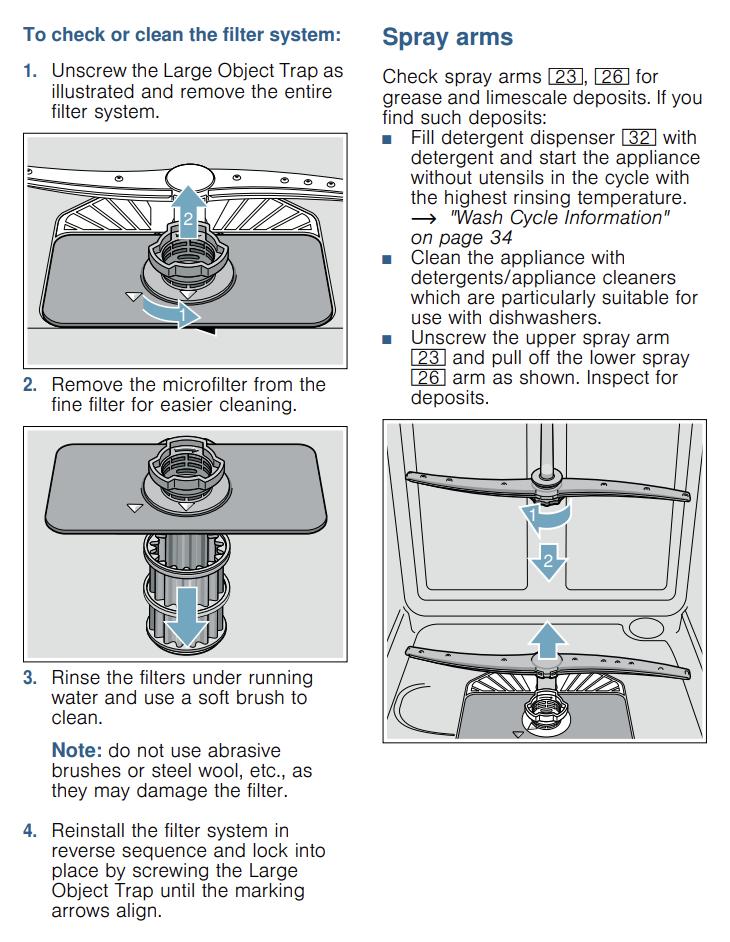 To check or clean the filter system:

1. Unscrew the Large Object Trap as illustrated and remove the entire filter system.

2

1

2. Remove the microfilter from the fine filter for easier cleaning.

3. Rinse the filters under running water and use a soft brush to clean.

Note: do not use abrasive brushes or steel wool, etc., as they may damage the filter.

4. Reinstall the filter system in reverse sequence and lock into place by screwing the Large Object Trap until the marking arrows align.

Spray arms

Check spray arms 23, 26 for grease and limescale deposits. If you find such deposits:

■ Fill detergent dispenser 32 with detergent and start the appliance without utensils in the cycle with the highest rinsing temperature. → "Wash Cycle Information" on page 34
■ Clean the appliance with detergents/appliance cleaners which are particularly suitable for use with dishwashers.
■ Unscrew the upper spray arm 23 and pull off the lower spray 26 arm as shown. Inspect for deposits.

1

2