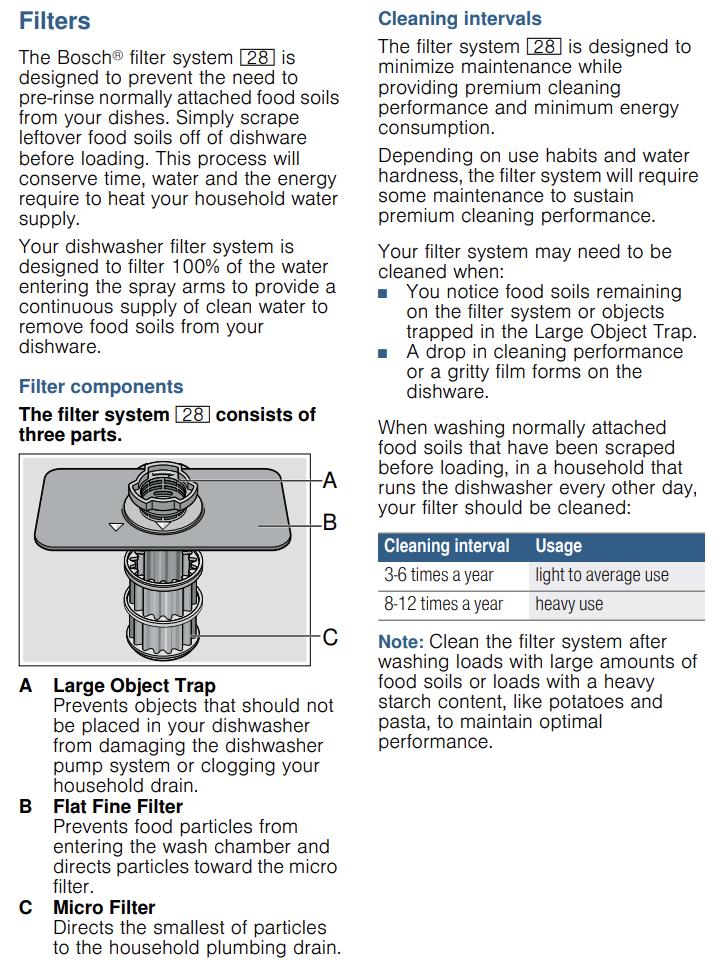 Filters

The Bosch® filter system 28 is designed to prevent the need to pre-rinse normally attached food soils from your dishes. Simply scrape leftover food soils off of dishware before loading. This process will conserve time, water and the energy require to heat your household water supply.

Your dishwasher filter system is designed to filter 100% of the water entering the spray arms to provide a continuous supply of clean water to remove food soils from your dishware.

Filter components

The filter system 28 consists of three parts.

A

B

C

A Large Object Trap
Prevents objects that should not be placed in your dishwasher from damaging the dishwasher pump system or clogging your household drain.

B Flat Fine Filter
Prevents food particles from entering the wash chamber and directs particles toward the micro filter.

C Micro Filter
Directs the smallest of particles to the household plumbing drain.

Cleaning intervals

The filter system 28 is designed to minimize maintenance while providing premium cleaning performance and minimum energy consumption.

Depending on use habits and water hardness, the filter system will require some maintenance to sustain premium cleaning performance.

Your filter system may need to be cleaned when:
■ You notice food soils remaining on the filter system or objects trapped in the Large Object Trap.
■ A drop in cleaning performance or a gritty film forms on the dishware.

When washing normally attached food soils that have been scraped before loading, in a household that runs the dishwasher every other day, your filter should be cleaned:

| Cleaning interval | Usage |
|---|---|
| 3-6 times a year | light to average use |
| 8-12 times a year | heavy use |

Note: Clean the filter system after washing loads with large amounts of food soils or loads with a heavy starch content, like potatoes and pasta, to maintain optimal performance.