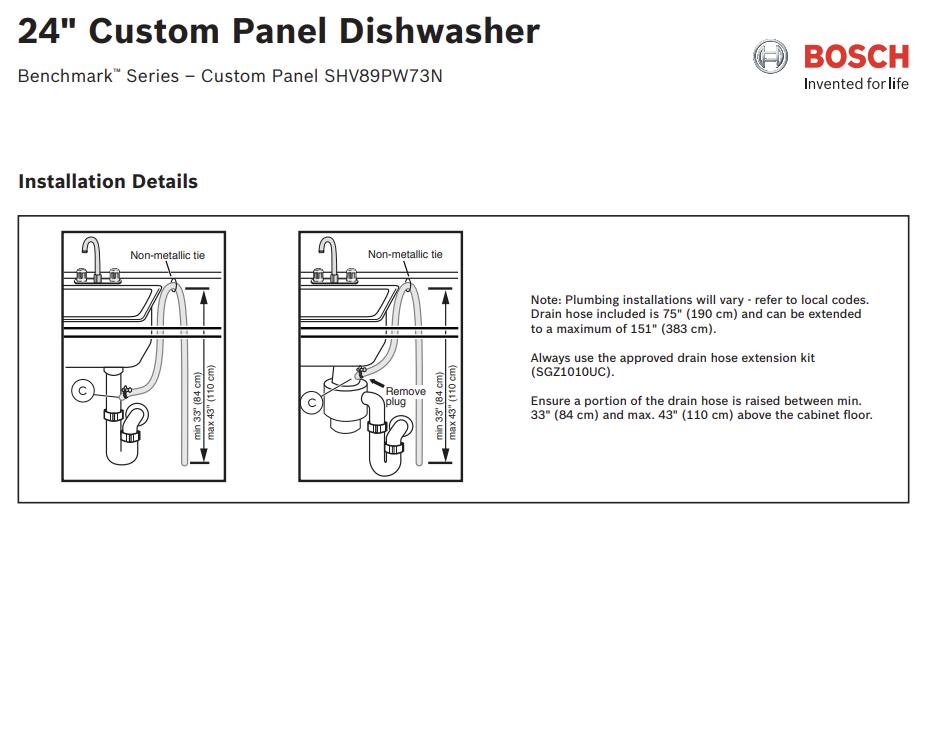 24" Custom Panel Dishwasher

Benchmark™ Series – Custom Panel SHV89PW73N

BOSCH
Invented for life

Installation Details

Non-metallic tie

C

min 33" (84 cm)
max 43" (110 cm)

Non-metallic tie

C

Remove plug

min 33" (84 cm)
max 43" (110 cm)

Note: Plumbing installations will vary - refer to local codes. Drain hose included is 75" (190 cm) and can be extended to a maximum of 151" (383 cm).

Always use the approved drain hose extension kit (SGZ1010UC).

Ensure a portion of the drain hose is raised between min. 33" (84 cm) and max. 43" (110 cm) above the cabinet floor.