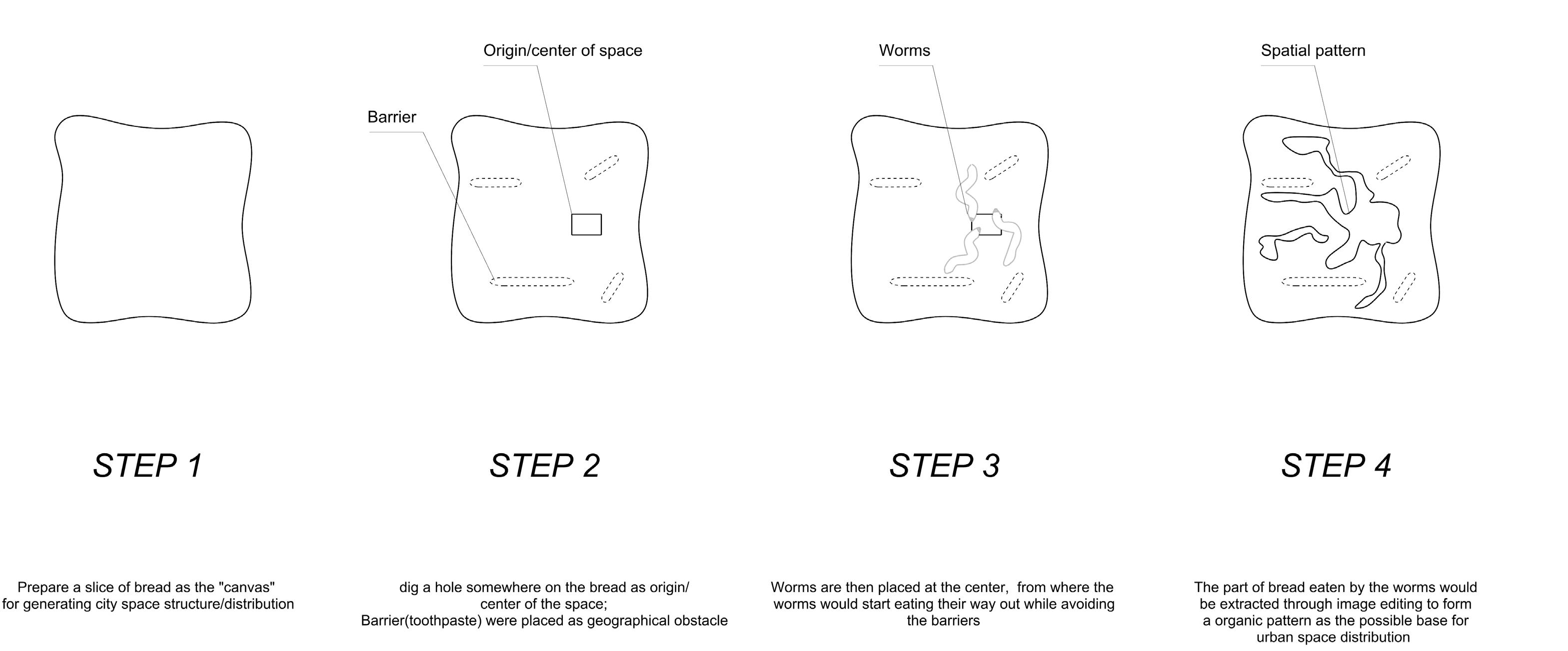 STEP 1

Prepare a slice of bread as the "canvas" for generating city space structure/distribution

Origin/center of space

Barrier

STEP 2

dig a hole somewhere on the bread as origin/ center of the space;
Barrier(toothpaste) were placed as geographical obstacle

Worms

STEP 3

Worms are then placed at the center, from where the worms would start eating their way out while avoiding the barriers

Spatial pattern

STEP 4

The part of bread eaten by the worms would be extracted through image editing to form a organic pattern as the possible base for urban space distribution