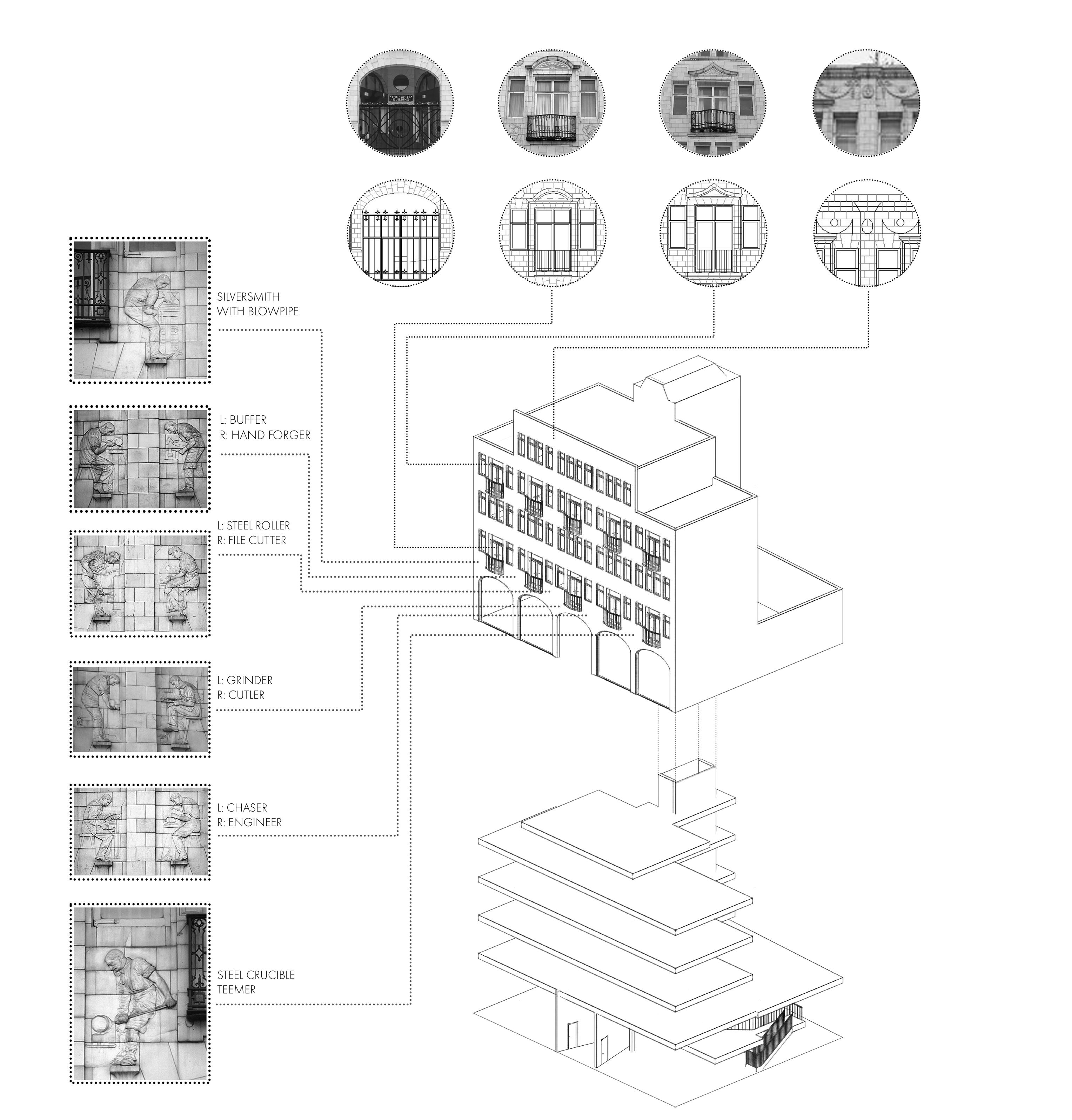 "THE WHITE BUILDING"

SILVERSMITH WITH BLOWPIPE

L: BUFFER
R: HAND FORGER

L: STEEL ROLLER
R: FILE CUTTER

L: GRINDER
R: CUTLER

L: CHASER
R: ENGINEER

STEEL CRUCIBLE TEEMER