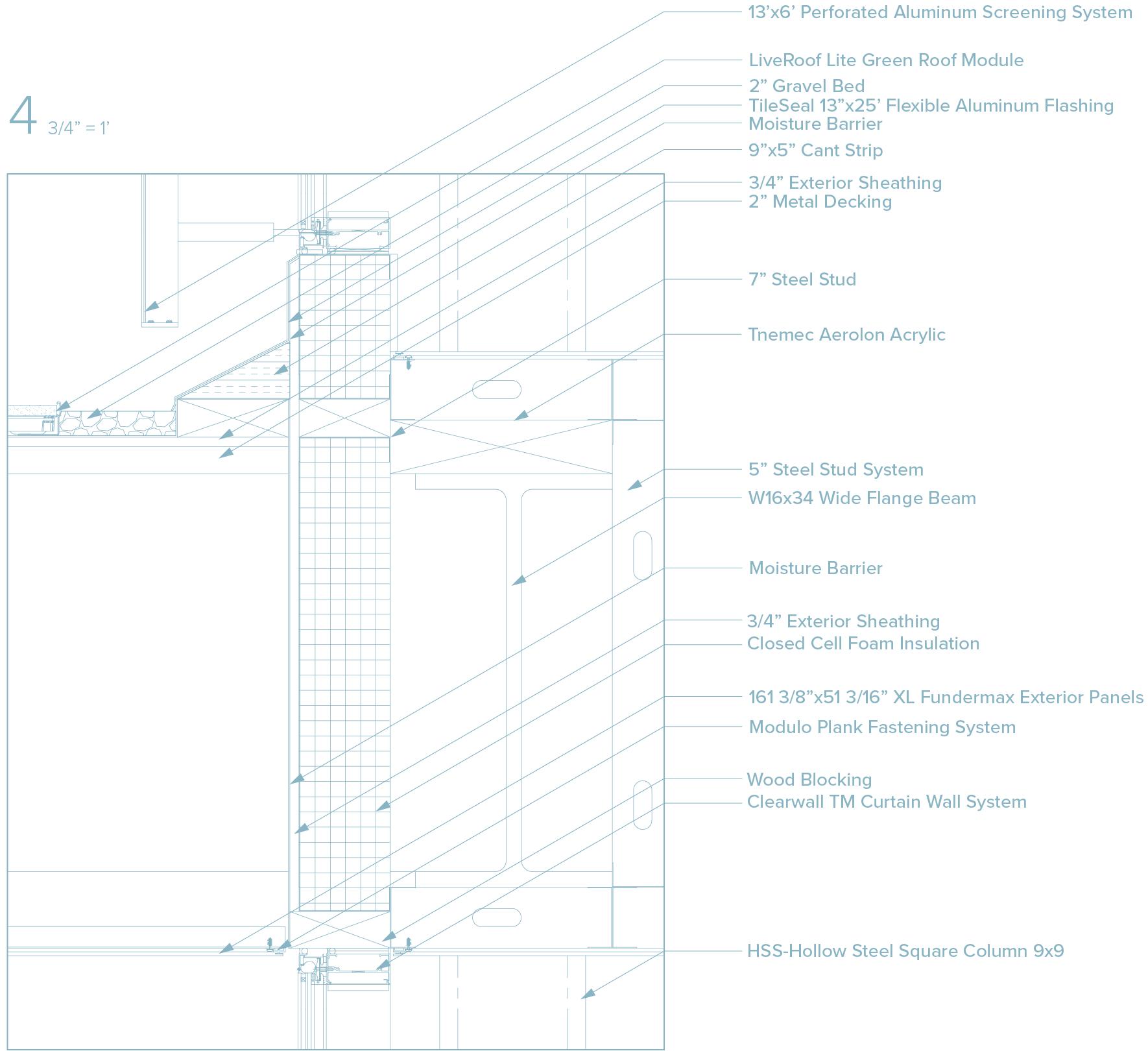 4 3/4” = 1’

13’x6’ Perforated Aluminum Screening System

LiveRoof Lite Green Roof Module

2” Gravel Bed

TileSeal 13”x25’ Flexible Aluminum Flashing

Moisture Barrier

9”x5” Cant Strip

3/4” Exterior Sheathing

2” Metal Decking

7” Steel Stud

Tnemec Aerolon Acrylic

5” Steel Stud System

W16x34 Wide Flange Beam

Moisture Barrier

3/4” Exterior Sheathing

Closed Cell Foam Insulation

161 3/8”x51 3/16” XL Fundermax Exterior Panels

Modulo Plank Fastening System

Wood Blocking

Clearwall TM Curtain Wall System

HSS-Hollow Steel Square Column 9x9