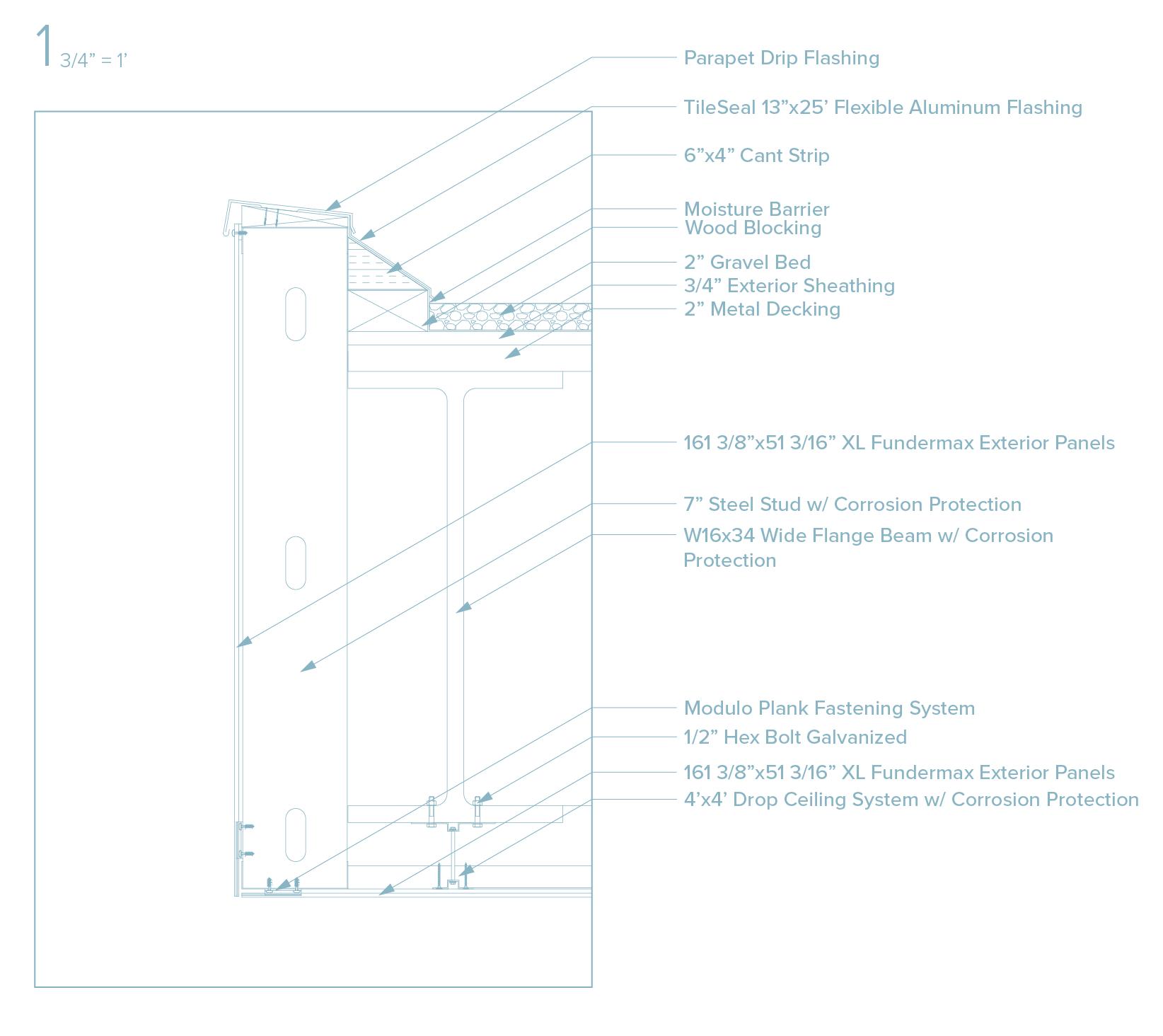 1 3/4” = 1’

Parapet Drip Flashing

TileSeal 13”x25’ Flexible Aluminum Flashing

6”x4” Cant Strip

Moisture Barrier
Wood Blocking

2” Gravel Bed
3/4” Exterior Sheathing
2” Metal Decking

161 3/8”x51 3/16” XL Fundermax Exterior Panels

7” Steel Stud w/ Corrosion Protection

W16x34 Wide Flange Beam w/ Corrosion Protection

Modulo Plank Fastening System

1/2” Hex Bolt Galvanized

161 3/8”x51 3/16” XL Fundermax Exterior Panels
4’x4’ Drop Ceiling System w/ Corrosion Protection