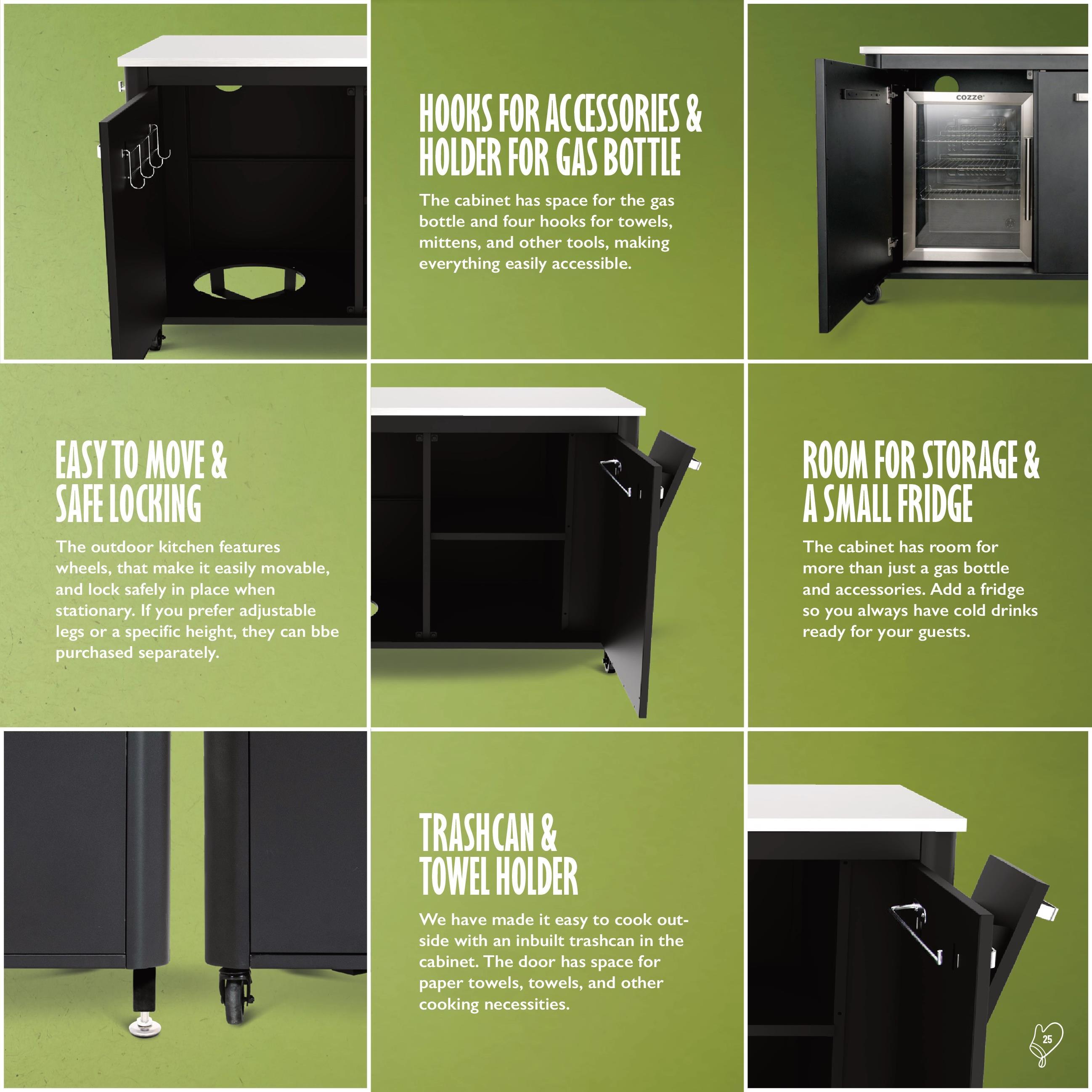 HOOKS FOR ACCESSORIES & HOLDER FOR GAS BOTTLE

The cabinet has space for the gas bottle and four hooks for towels, mittens, and other tools, making everything easily accessible.

cozze

EASY TO MOVE & SAFE LOCKING

The outdoor kitchen features wheels, that make it easily movable, and lock safely in place when stationary. If you prefer adjustable legs or a specific height, they can bbe purchased separately.

ROOM FOR STORAGE & A SMALL FRIDGE

The cabinet has room for more than just a gas bottle and accessories. Add a fridge so you always have cold drinks ready for your guests.

TRASHCAN & TOWEL HOLDER

We have made it easy to cook outside with an inbuilt trashcan in the cabinet. The door has space for paper towels, towels, and other cooking necessities.

25