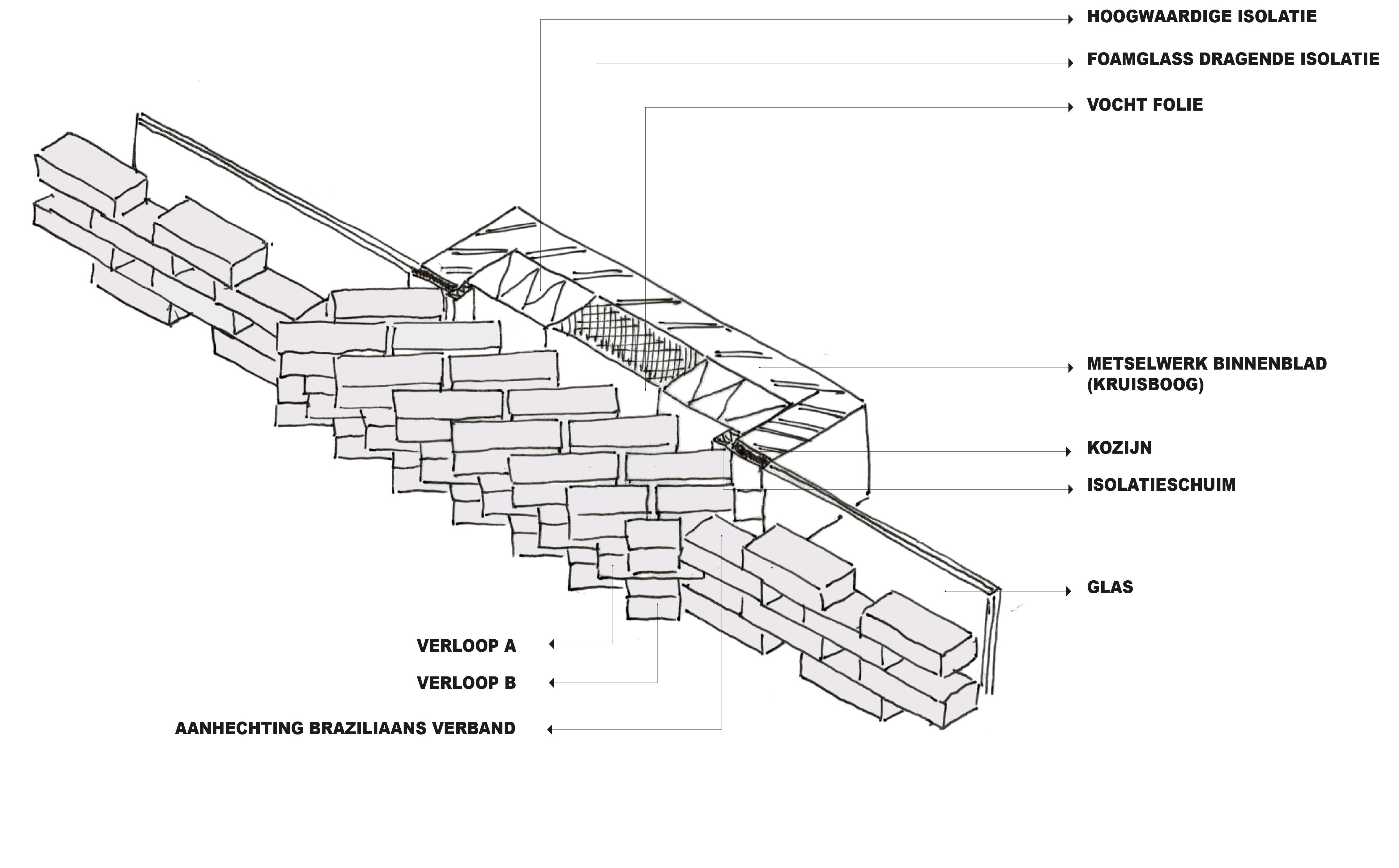 HOOGWAARDIGE ISOLATIE

FOAMGLASS DRAGENDE ISOLATIE

VOCHT FOLIE

METSELWERK BINNENBLAD (KRUISBOOG)

KOZIJN

ISOLATIESCHUIM

GLAS

VERLOOP A

VERLOOP B

AANHECHTING BRAZILIAANS VERBAND