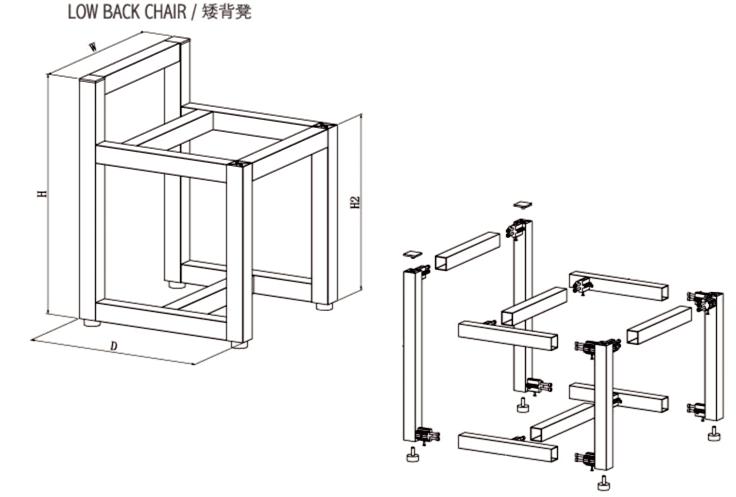 LOW BACK CHAIR / 矮背凳

W

H

H2

D