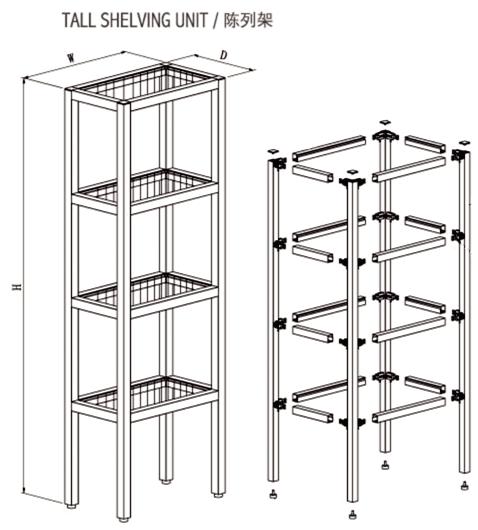 TALL SHELVING UNIT / 陈列架

W

D

H