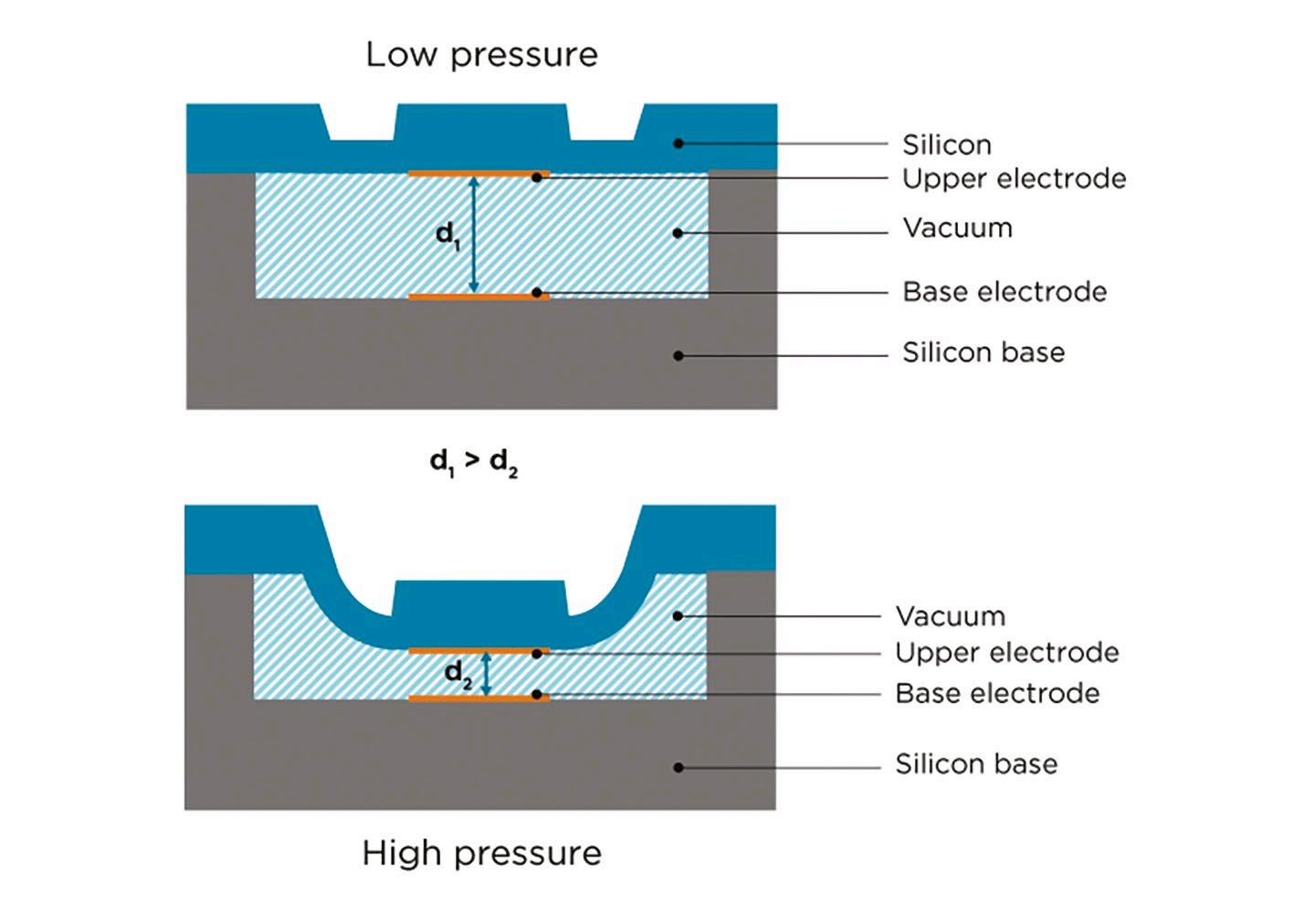 Low pressure

Silicon
Upper electrode
$d_1$
Vacuum
Base electrode
Silicon base

$d_1 > d_2$

Vacuum
Upper electrode
$d_2$
Base electrode
Silicon base

High pressure