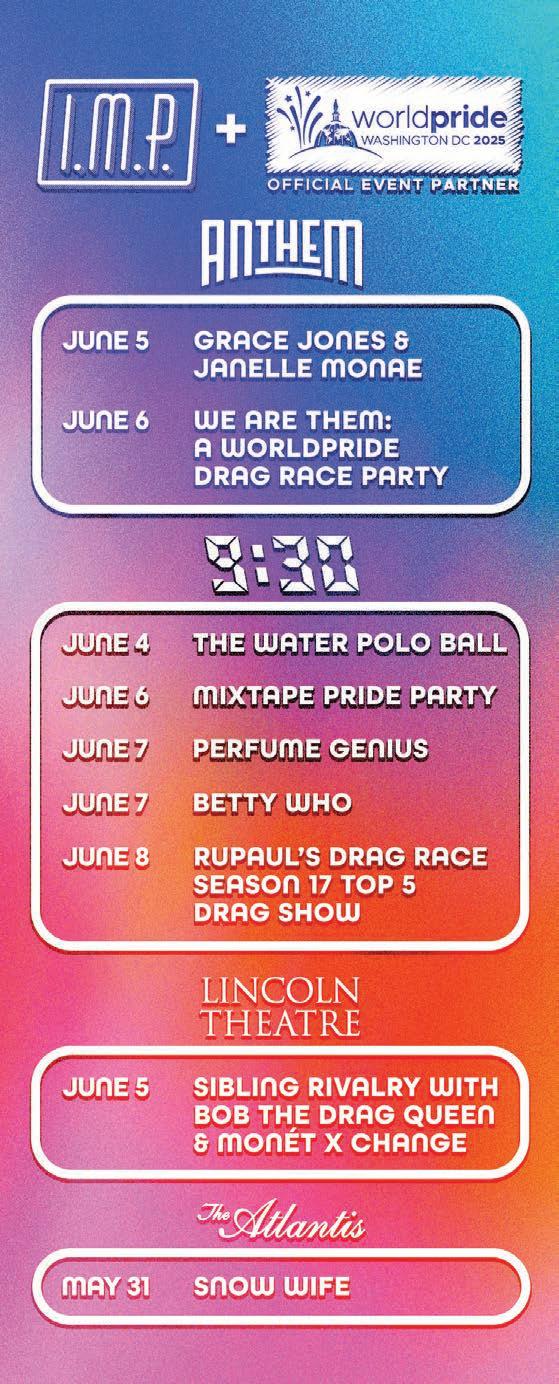 I.M.P. + worldpride WASHINGTON DC 2025

OFFICIAL EVENT PARTNER

ANTHEM

JUNE 5 GRACE JONES & JANELLE MONAE

JUNE 6 WE ARE THEM: A WORLDPRIDE DRAG RACE PARTY

9:30

JUNE 4 THE WATER POLO BALL

JUNE 6 MIXTAPE PRIDE PARTY

JUNE 7 PERFUME GENIUS

JUNE 7 BETTY WHO

JUNE 8 RUPAUL'S DRAG RACE SEASON 17 TOP 5 DRAG SHOW

LINCOLN THEATRE

JUNE 5 SIBLING RIVALRY WITH BOB THE DRAG QUEEN & MONÉT X CHANGE

The Atlantis

MAY 31 SNOW WIFE