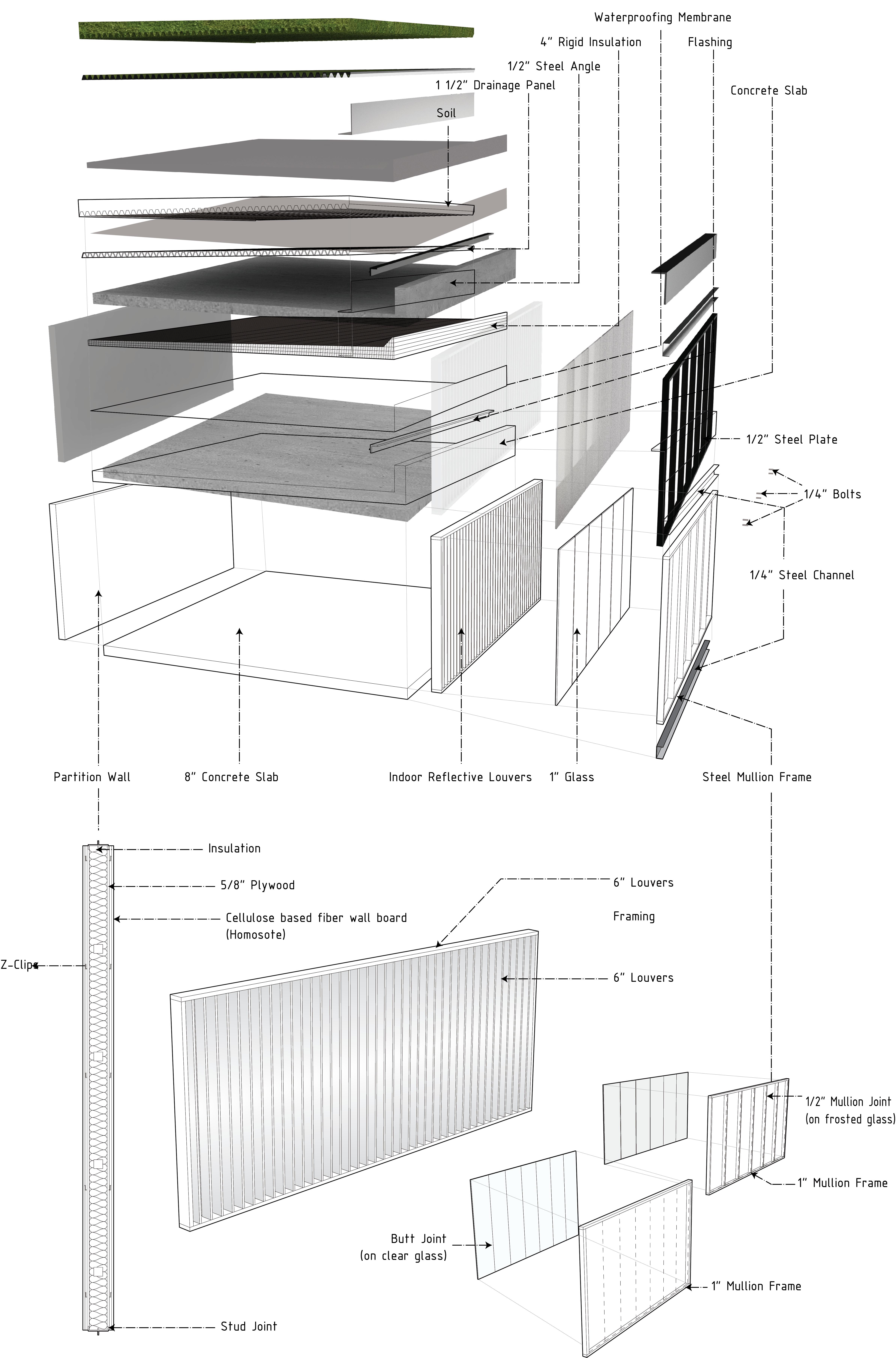 Waterproofing Membrane

4" Rigid Insulation

Flashing

1/2" Steel Angle

1 1/2" Drainage Panel

Concrete Slab

Soil

1/2" Steel Plate

1/4" Bolts

1/4" Steel Channel

Partition Wall

8" Concrete Slab

Indoor Reflective Louvers

1" Glass

Steel Mullion Frame

Insulation

5/8" Plywood

Cellulose based fiber wall board (Homosote)

Z-Clips

6" Louvers

Framing

6" Louvers

1/2" Mullion Joint (on frosted glass)

1" Mullion Frame

Butt Joint (on clear glass)

1" Mullion Frame

Stud Joint