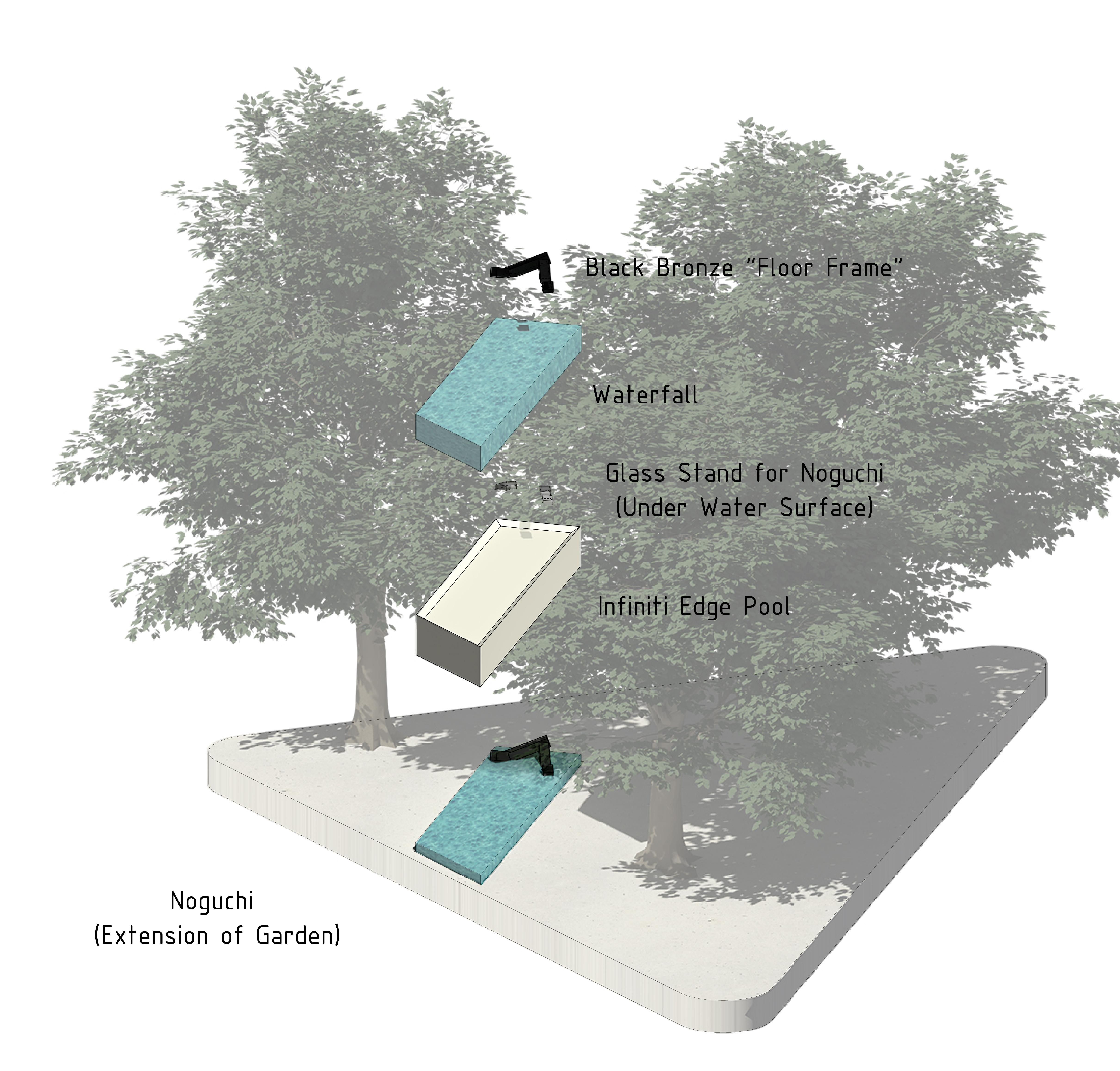 Black Bronze “Floor Frame”

Waterfall

Glass Stand for Noguchi
(Under Water Surface)

Infiniti Edge Pool

Noguchi
(Extension of Garden)