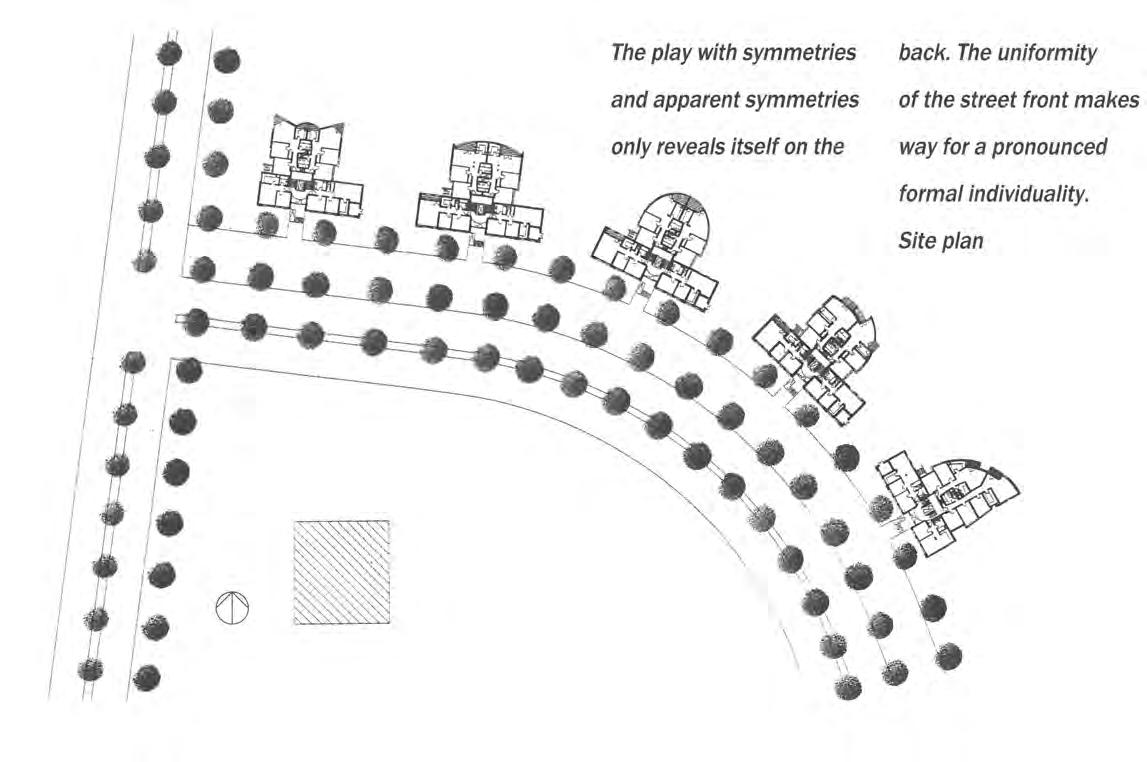 The play with symmetries and apparent symmetries only reveals itself on the back. The uniformity of the street front makes way for a pronounced formal individuality.

Site plan