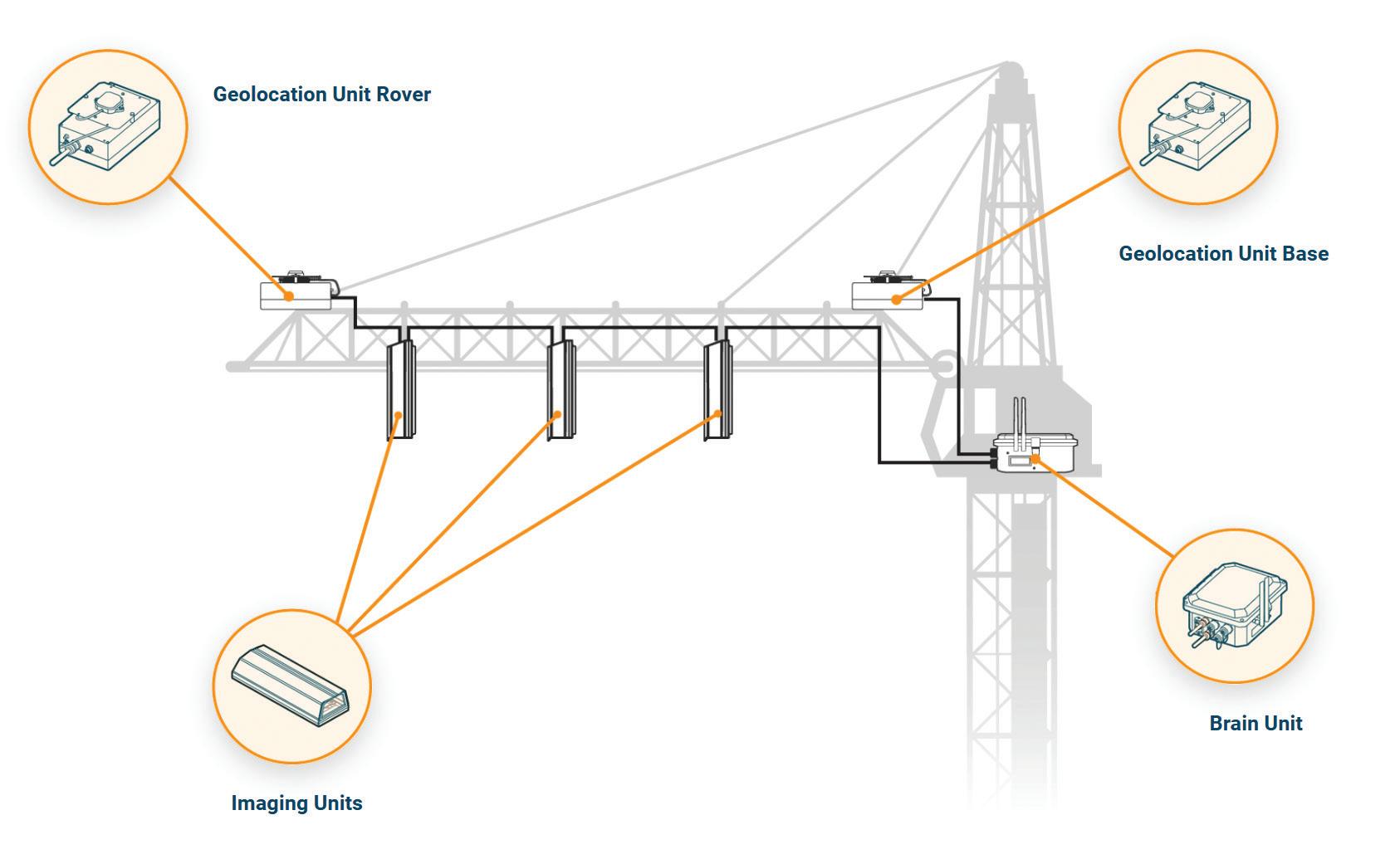 Geolocation Unit Rover

Geolocation Unit Base

Brain Unit

Imaging Units