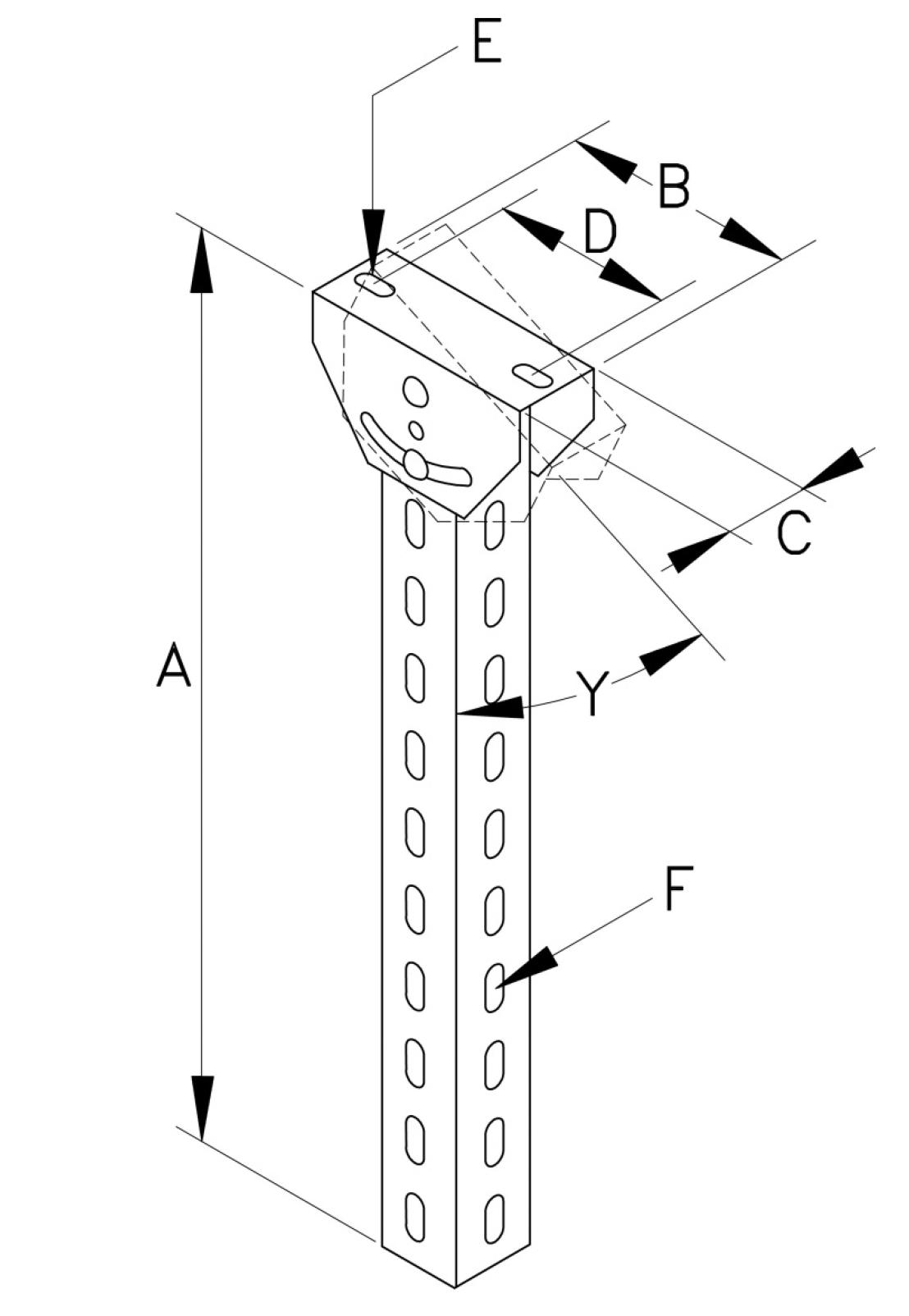 E
B
D
C
A
Y
F