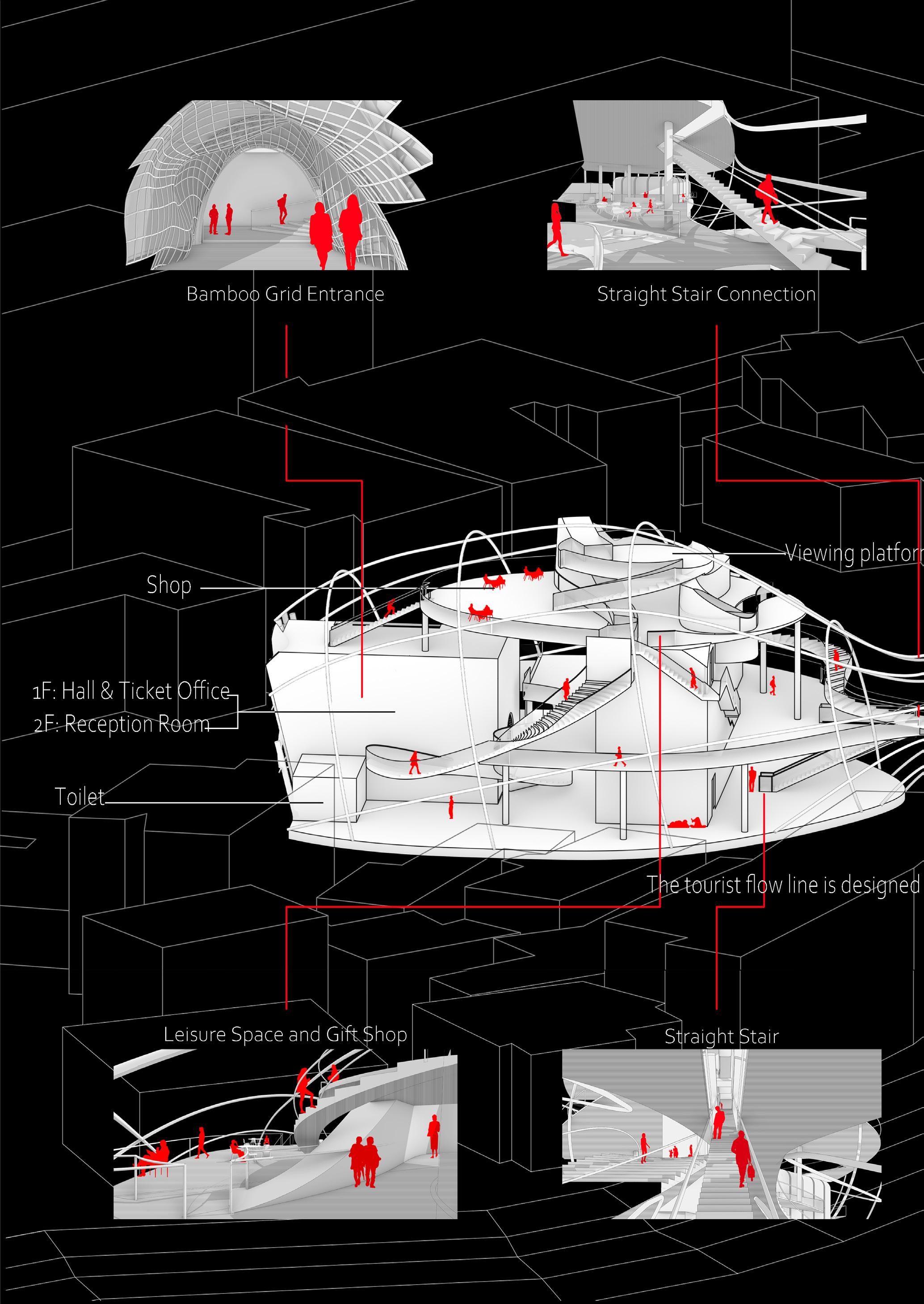 Bamboo Grid Entrance

Straight Stair Connection

Viewing platfor

Shop

1F: Hall & Ticket Office
2F: Reception Room

Toilet

The tourist flow line is designed

Leisure Space and Gift Shop

Straight Stair