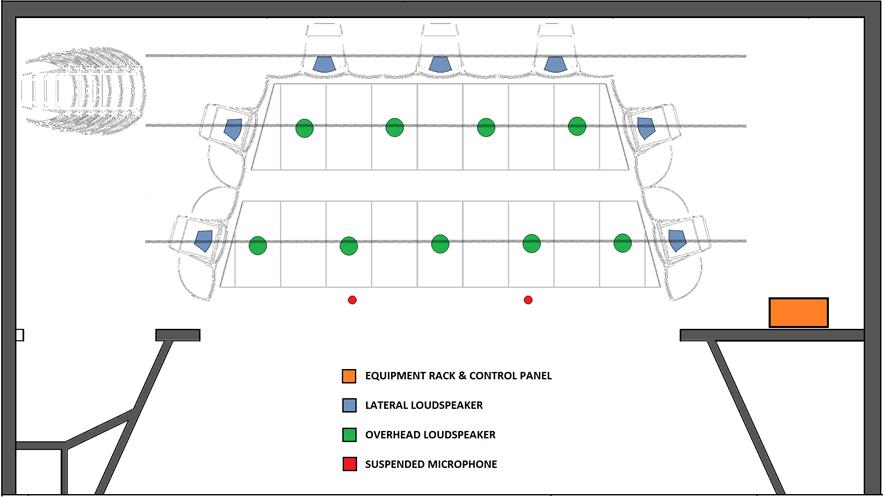 EQUIPMENT RACK & CONTROL PANEL

LATERAL LOUDSPEAKER

OVERHEAD LOUDSPEAKER

SUSPENDED MICROPHONE