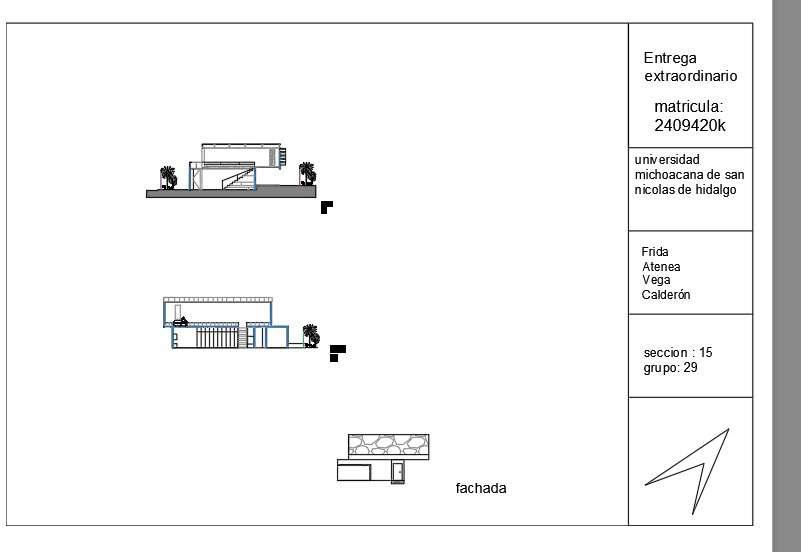 fachada

Entrega extraordinario

matricula: 2409420k

universidad michoacana de san nicolas de hidalgo

Frida Atenea Vega Calderón

seccion : 15
grupo: 29