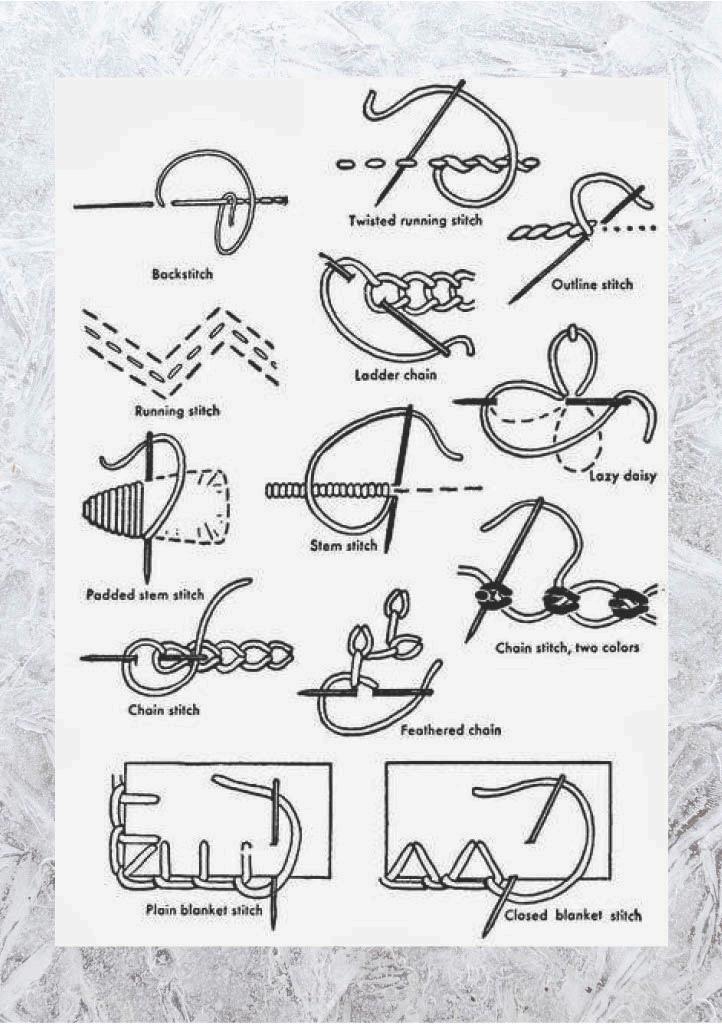 Twisted running stitch

Backstitch

Outline stitch

Ladder chain

Running stitch

Lazy daisy

Stem stitch

Padded stem stitch

Chain stitch, two colors

Chain stitch

Feathered chain

Plain blanket stitch

Closed blanket stitch