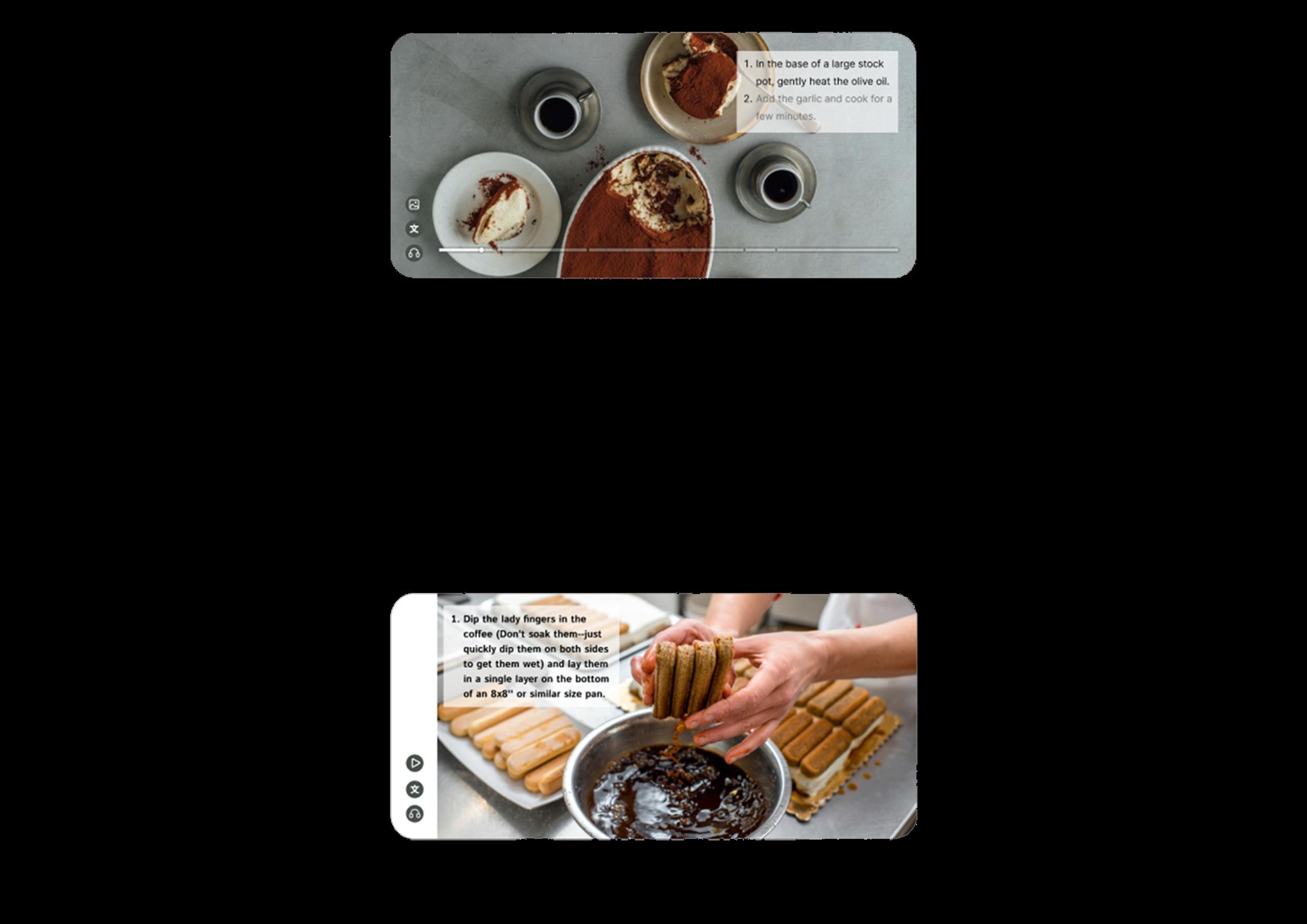 1. In the base of a large stock pot, gently heat the olive oil.
2. Add the garlic and cook for a few minutes.

文

1. Dip the lady fingers in the coffee (Don't soak them--just quickly dip them on both sides to get them wet) and lay them in a single layer on the bottom of an 8x8'' or similar size pan.

文