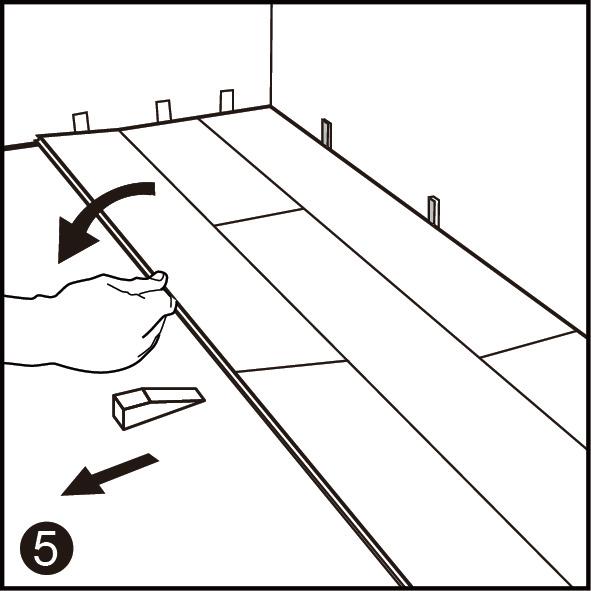 5