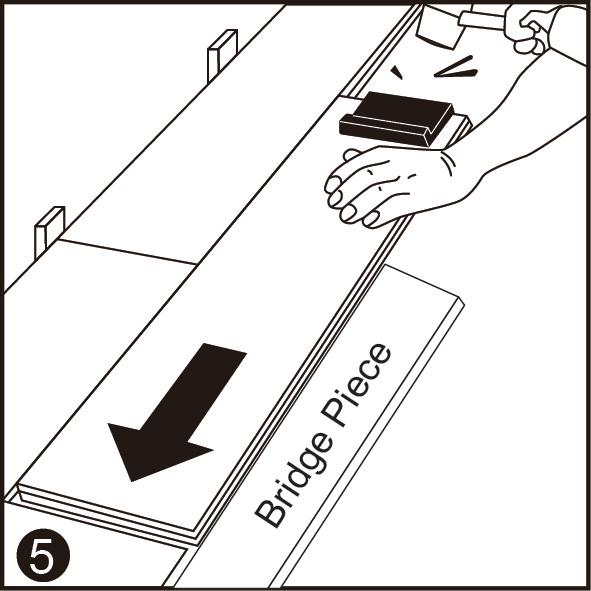 Bridge Piece

5