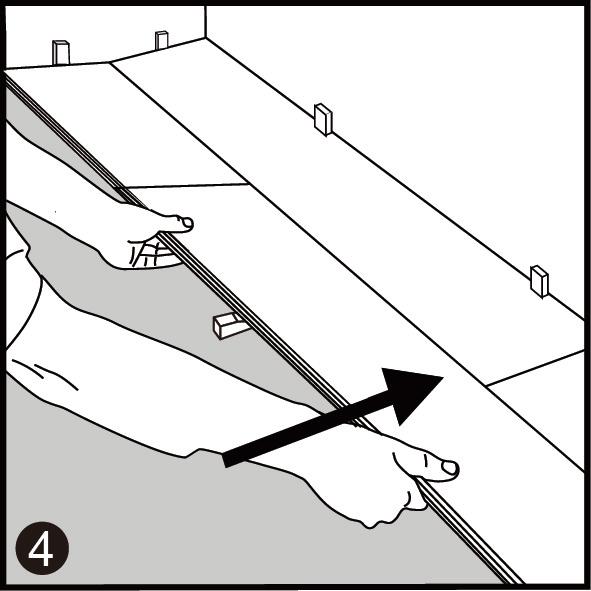 4