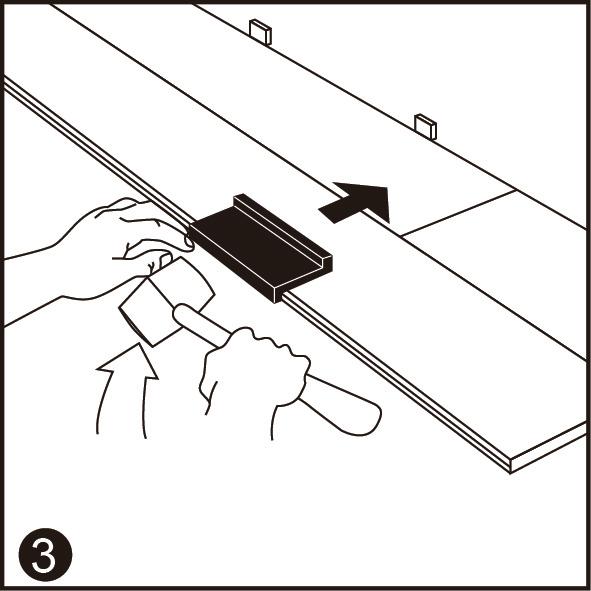 3