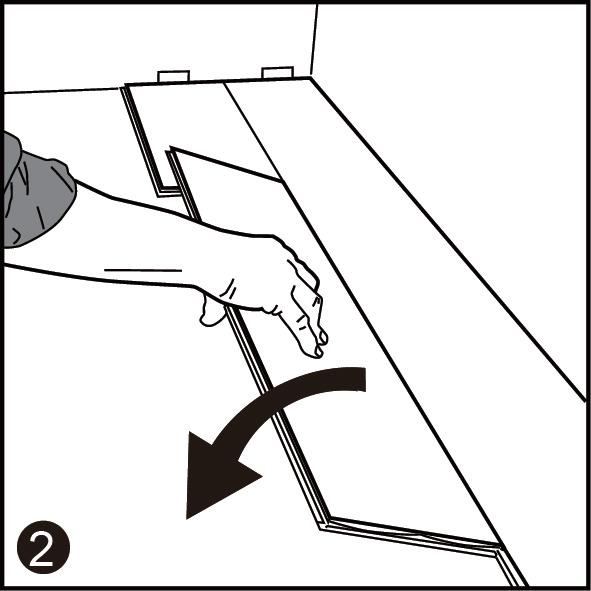 2