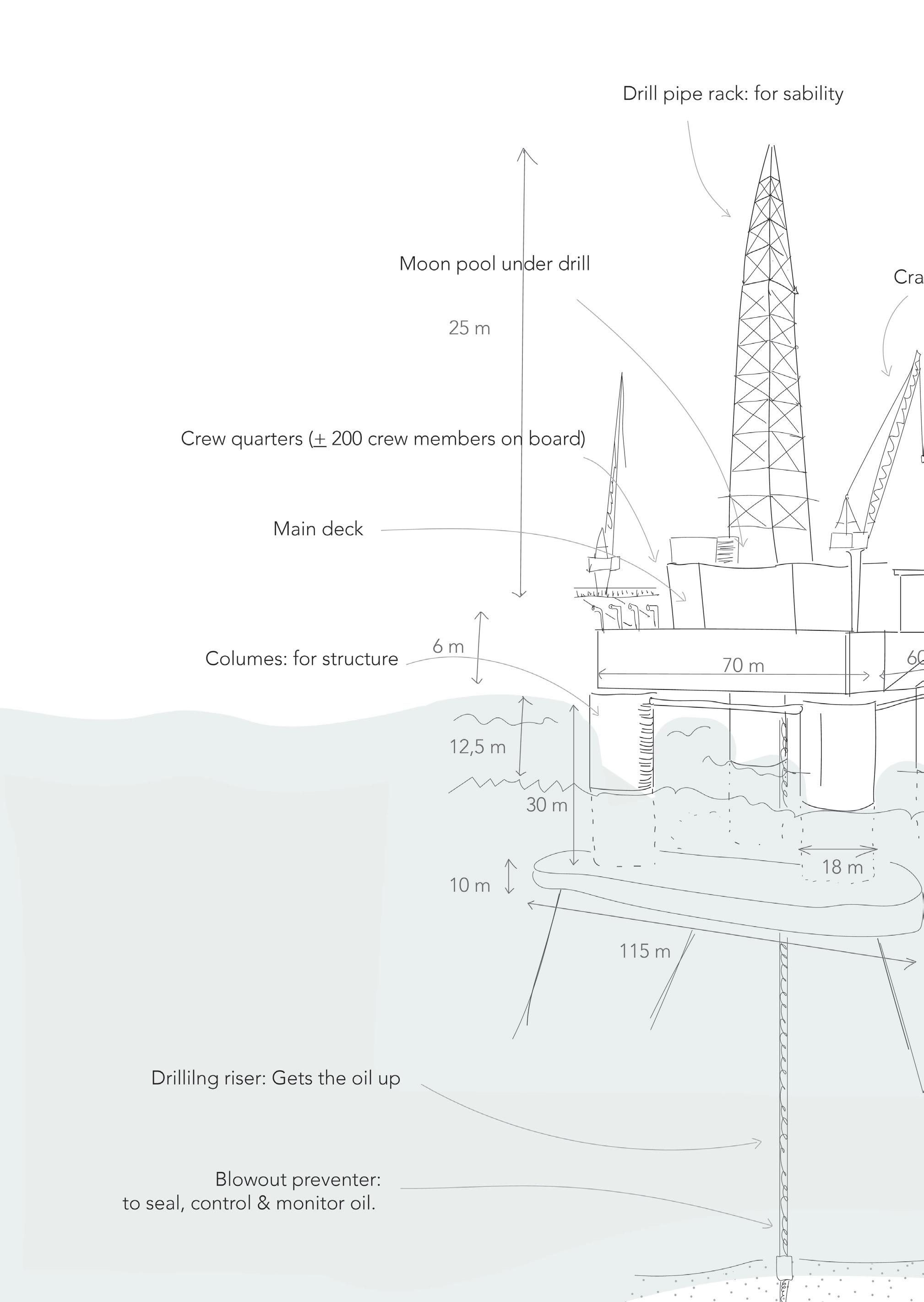 Drill pipe rack: for sability

Moon pool under drill

Cra

25 m

Crew quarters ($\pm$ 200 crew members on board)

Main deck

6 m

Columes: for structure

70 m

60

12,5 m

30 m

18 m

10 m

115 m

Drillilng riser: Gets the oil up

Blowout preventer:
to seal, control & monitor oil.