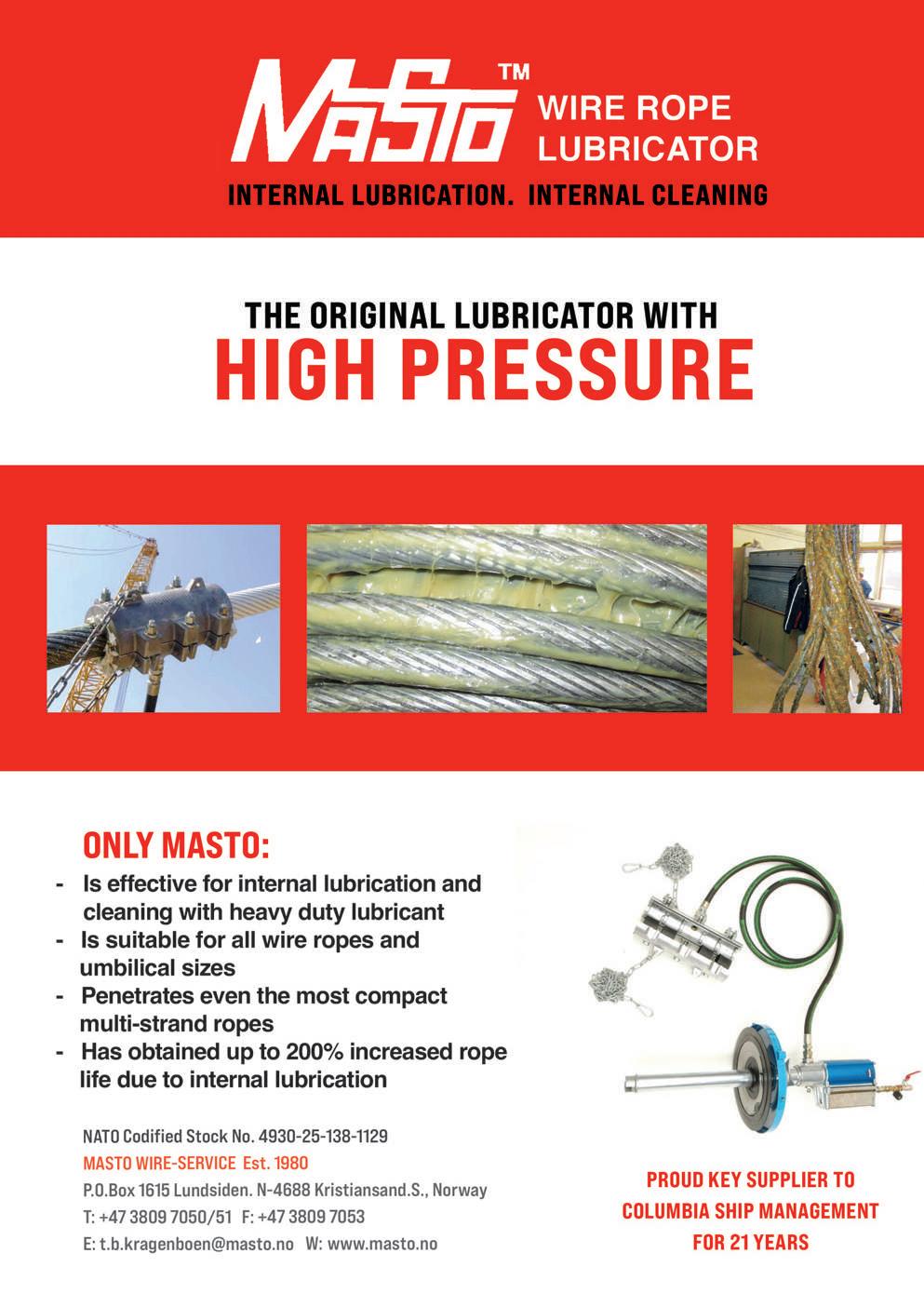 MASTO™ WIRE ROPE LUBRICATOR

INTERNAL LUBRICATION. INTERNAL CLEANING

THE ORIGINAL LUBRICATOR WITH
HIGH PRESSURE

ONLY MASTO:
- Is effective for internal lubrication and cleaning with heavy duty lubricant
- Is suitable for all wire ropes and umbilical sizes
- Penetrates even the most compact multi-strand ropes
- Has obtained up to 200% increased rope life due to internal lubrication

NATO Codified Stock No. 4930-25-138-1129
MASTO WIRE-SERVICE Est. 1980
P.O.Box 1615 Lundsiden. N-4688 Kristiansand.S., Norway
T: +47 3809 7050/51 F: +47 3809 7053
E: t.b.kragenboen@masto.no W: www.masto.no

PROUD KEY SUPPLIER TO COLUMBIA SHIP MANAGEMENT FOR 21 YEARS